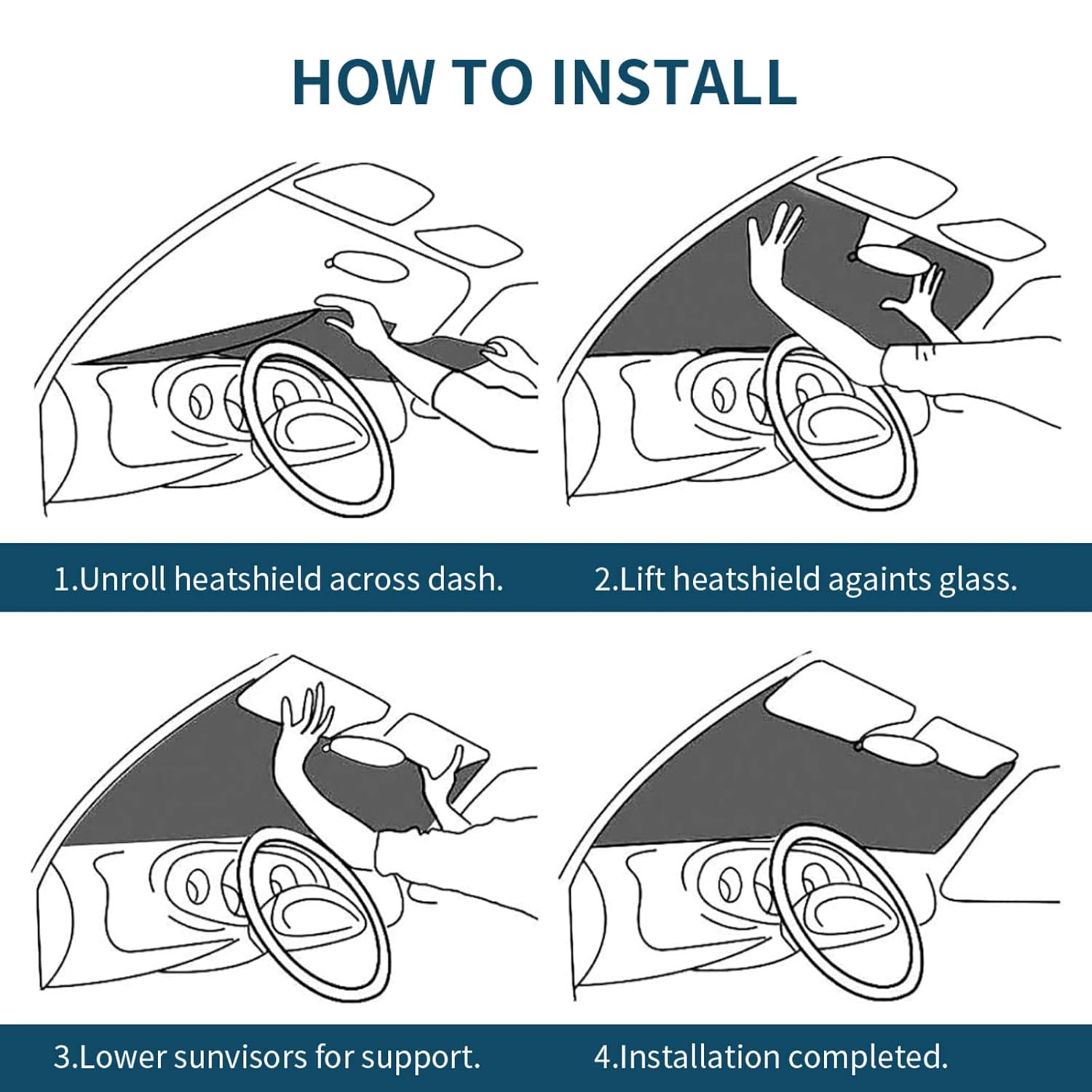 HOW TO INSTALL

1.Unroll heatshield across dash.

2.Lift heatshield againts glass.

3.Lower sunvisors for support.

4.Installation completed.