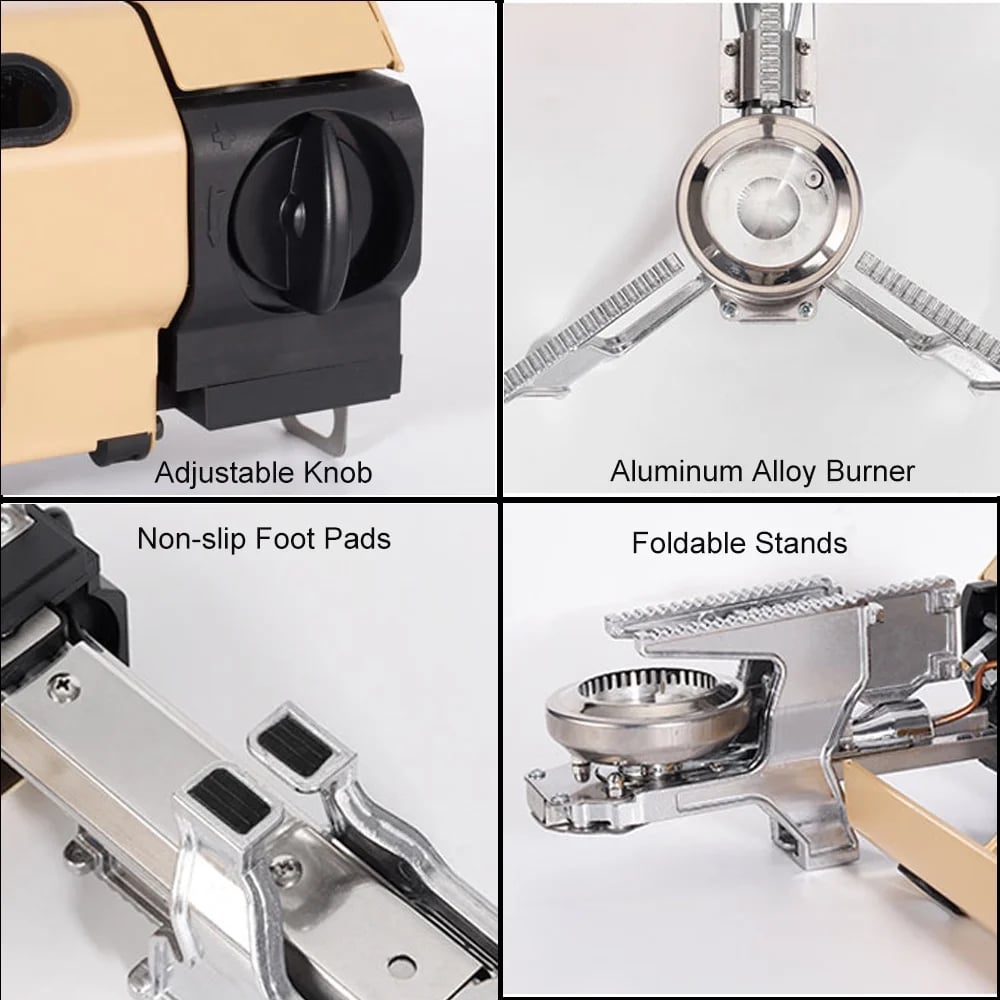 Adjustable Knob

Aluminum Alloy Burner

Non-slip Foot Pads

Foldable Stands