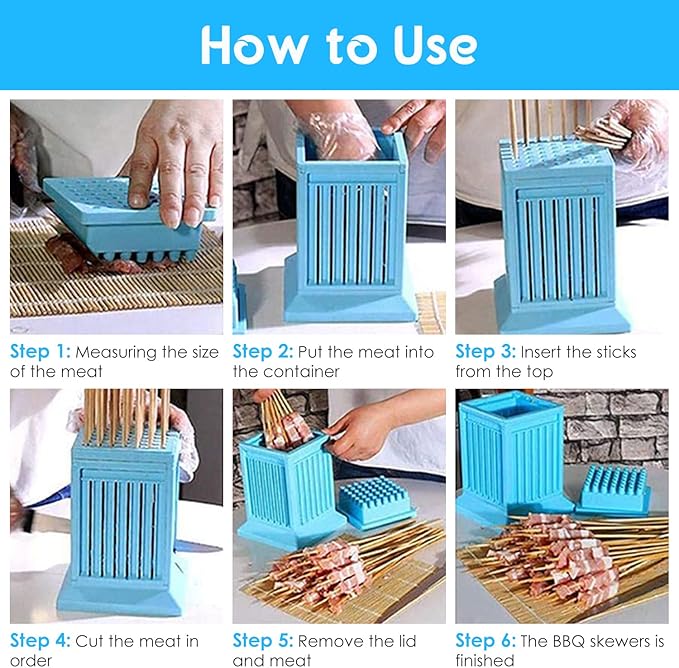 How to Use

Step 1: Measuring the size of the meat

Step 2: Put the meat into the container

Step 3: Insert the sticks from the top

Step 4: Cut the meat in order

Step 5: Remove the lid and meat

Step 6: The BBQ skewers is finished