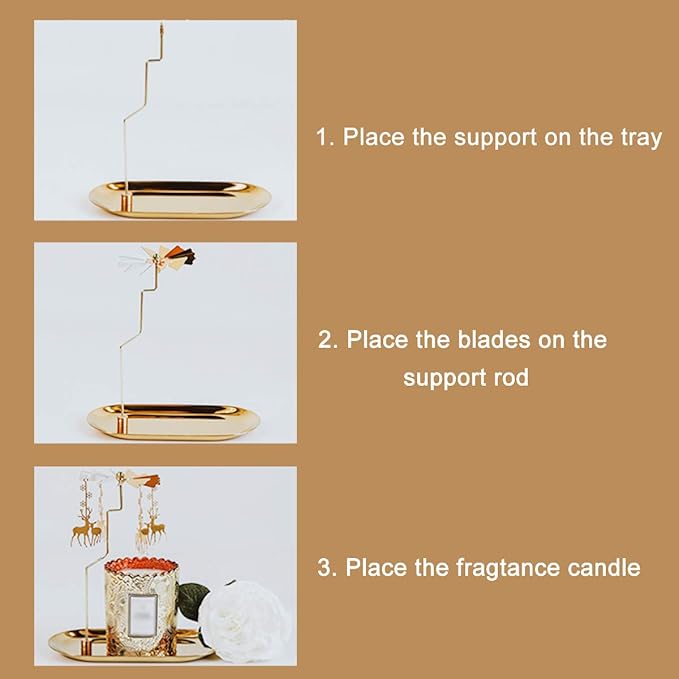 1. Place the support on the tray

2. Place the blades on the support rod

3. Place the fragtance candle