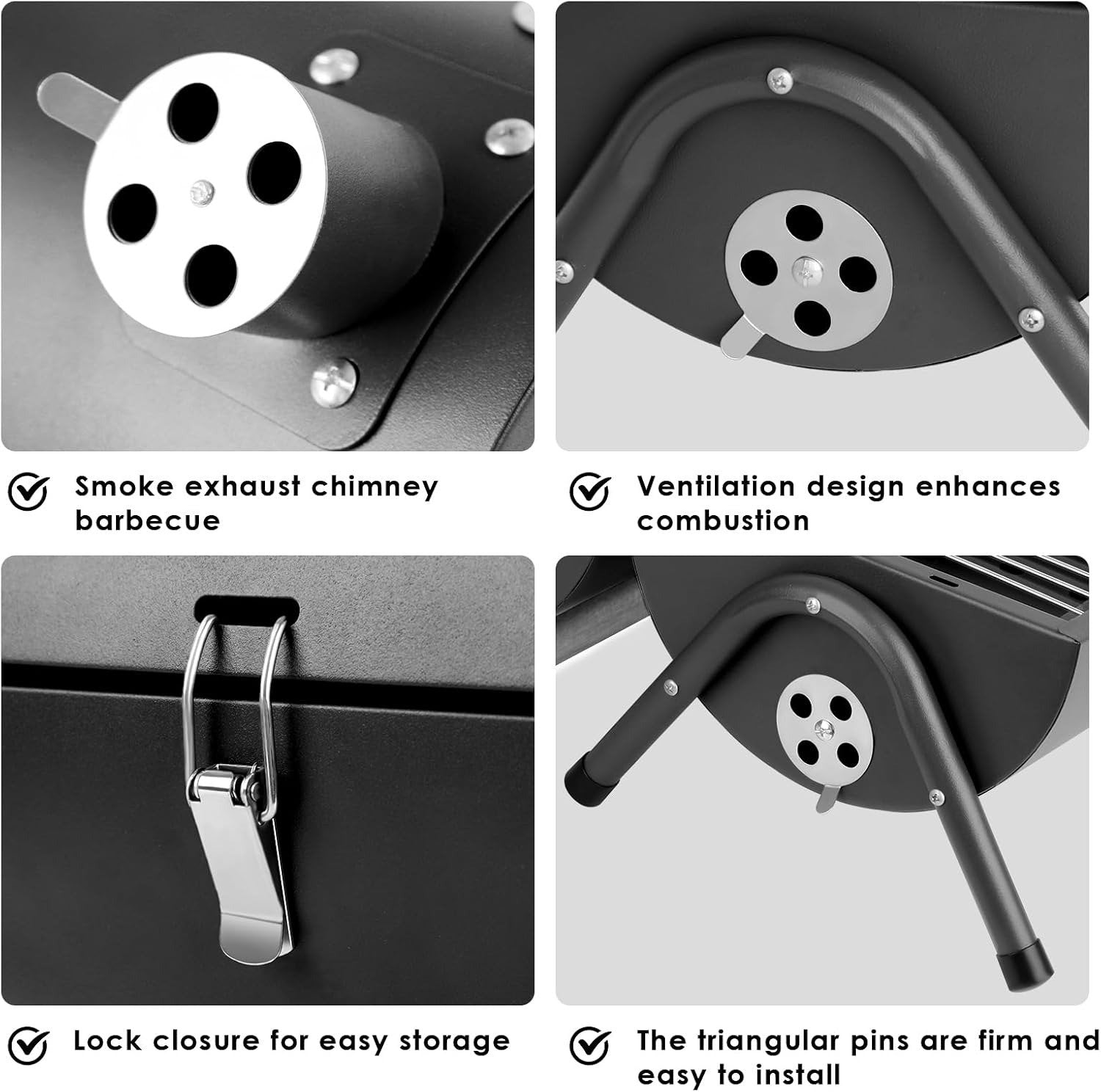 Smoke exhaust chimney barbecue

Ventilation design enhances combustion

Lock closure for easy storage

The triangular pins are firm and easy to install