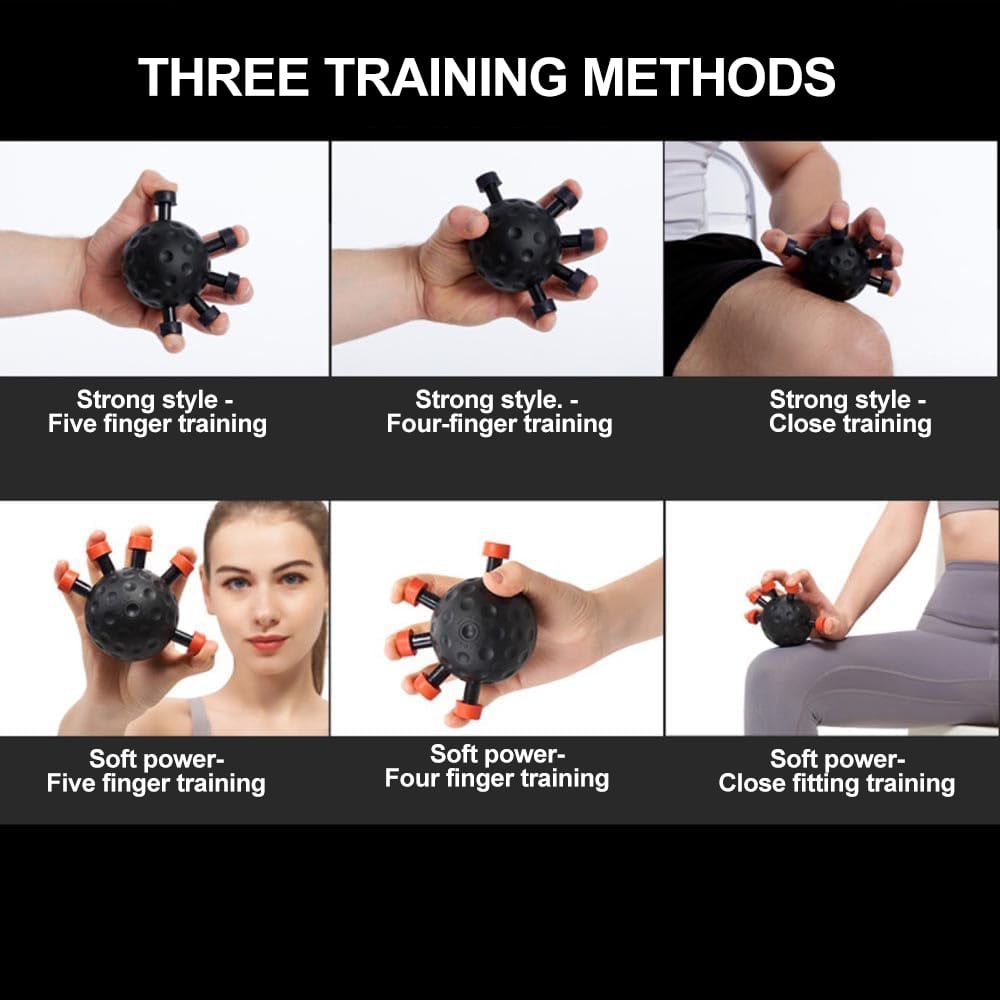 THREE TRAINING METHODS

Strong style - Five finger training

Strong style. - Four-finger training

Strong style - Close training

Soft power- Five finger training

Soft power- Four finger training

Soft power- Close fitting training