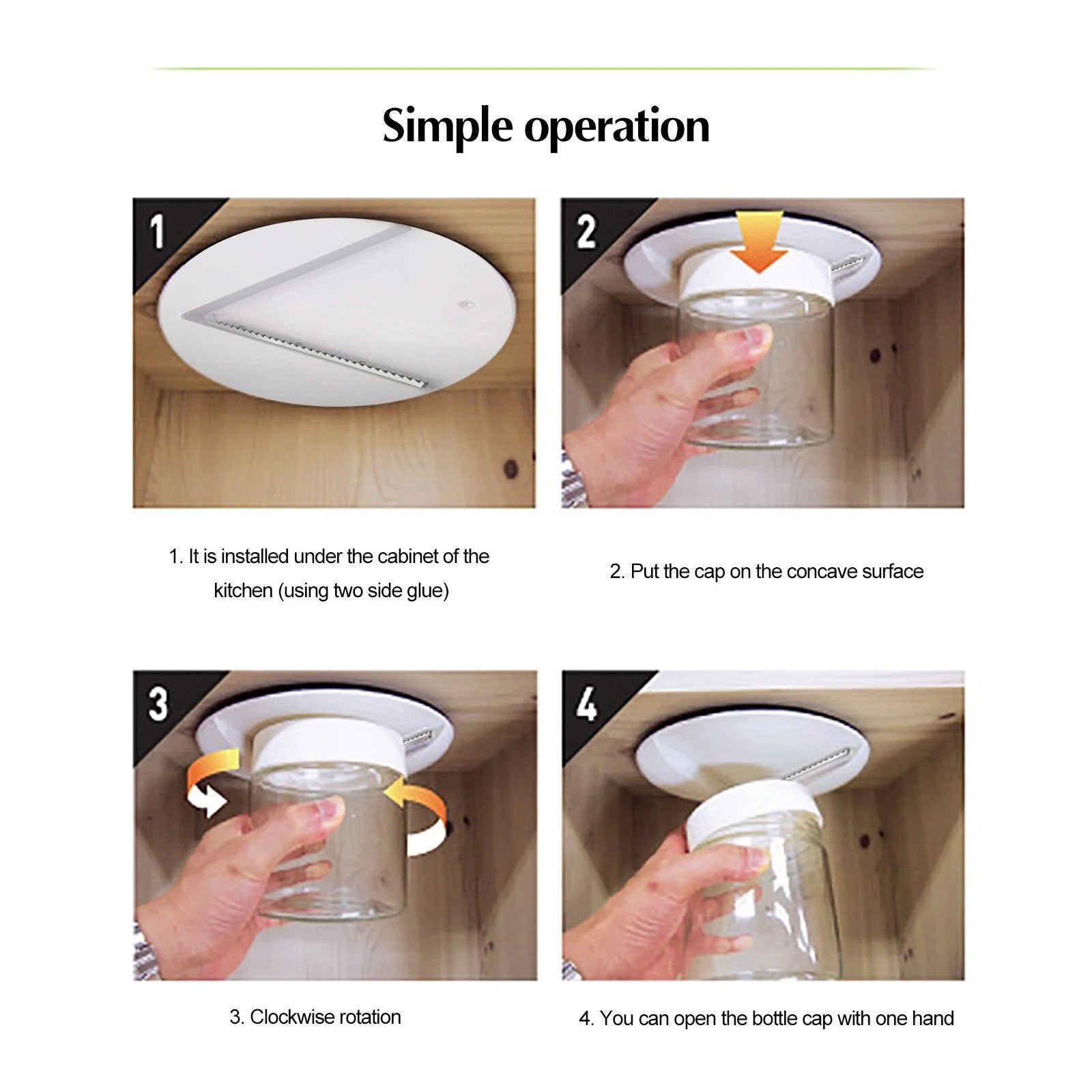 Simple operation

1

2

1. It is installed under the cabinet of the kitchen (using two side glue)

2. Put the cap on the concave surface

3

4

3. Clockwise rotation

4. You can open the bottle cap with one hand