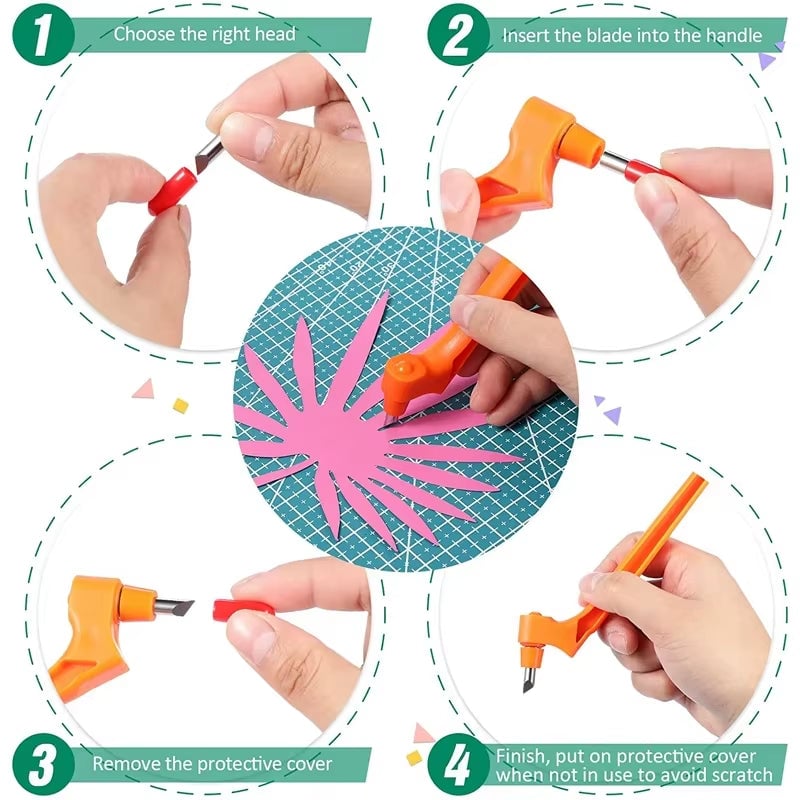 1 Choose the right head

2 Insert the blade into the handle

3 Remove the protective cover

4 Finish, put on protective cover when not in use to avoid scratch