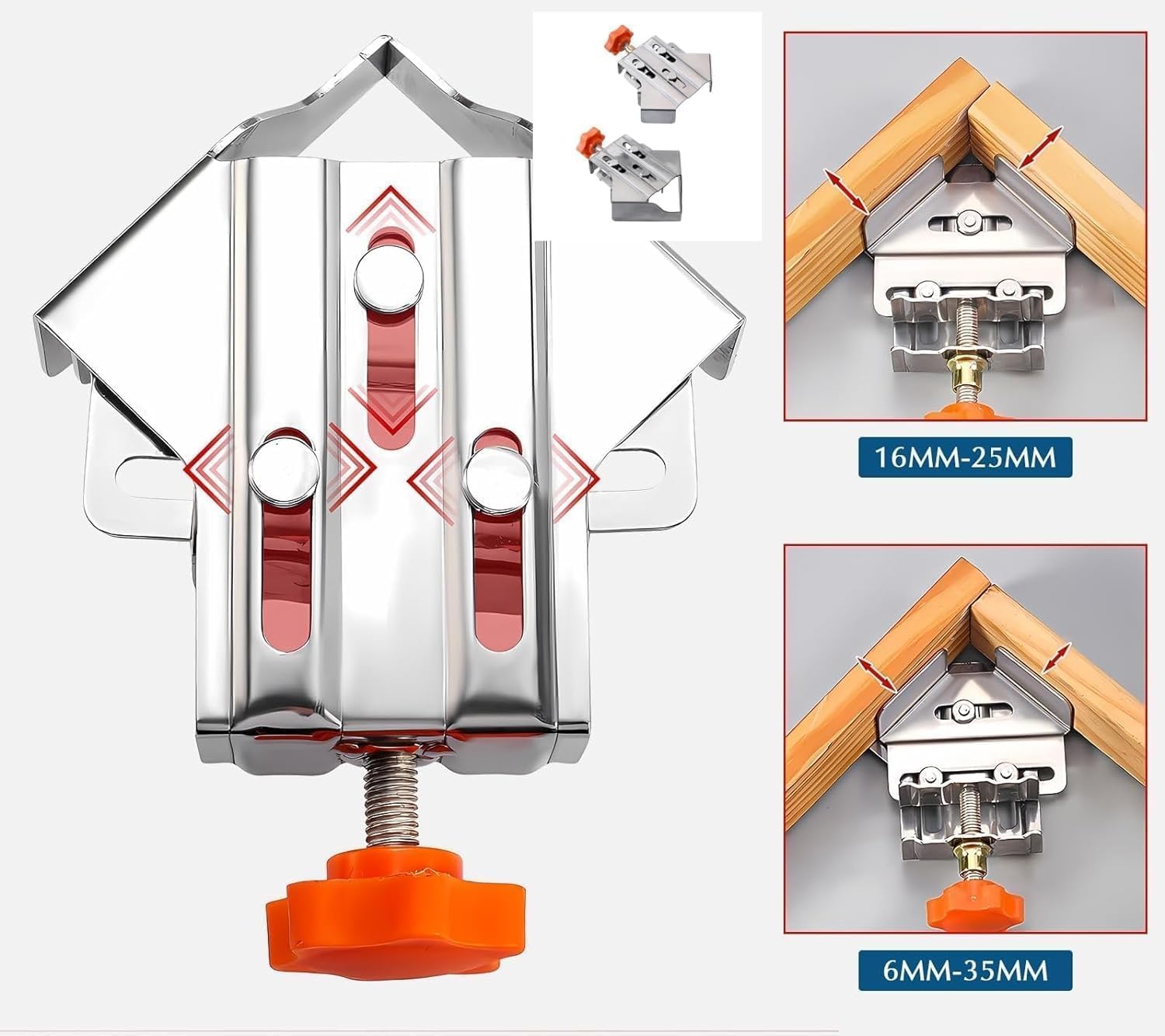 16MM-25MM

6MM-35MM