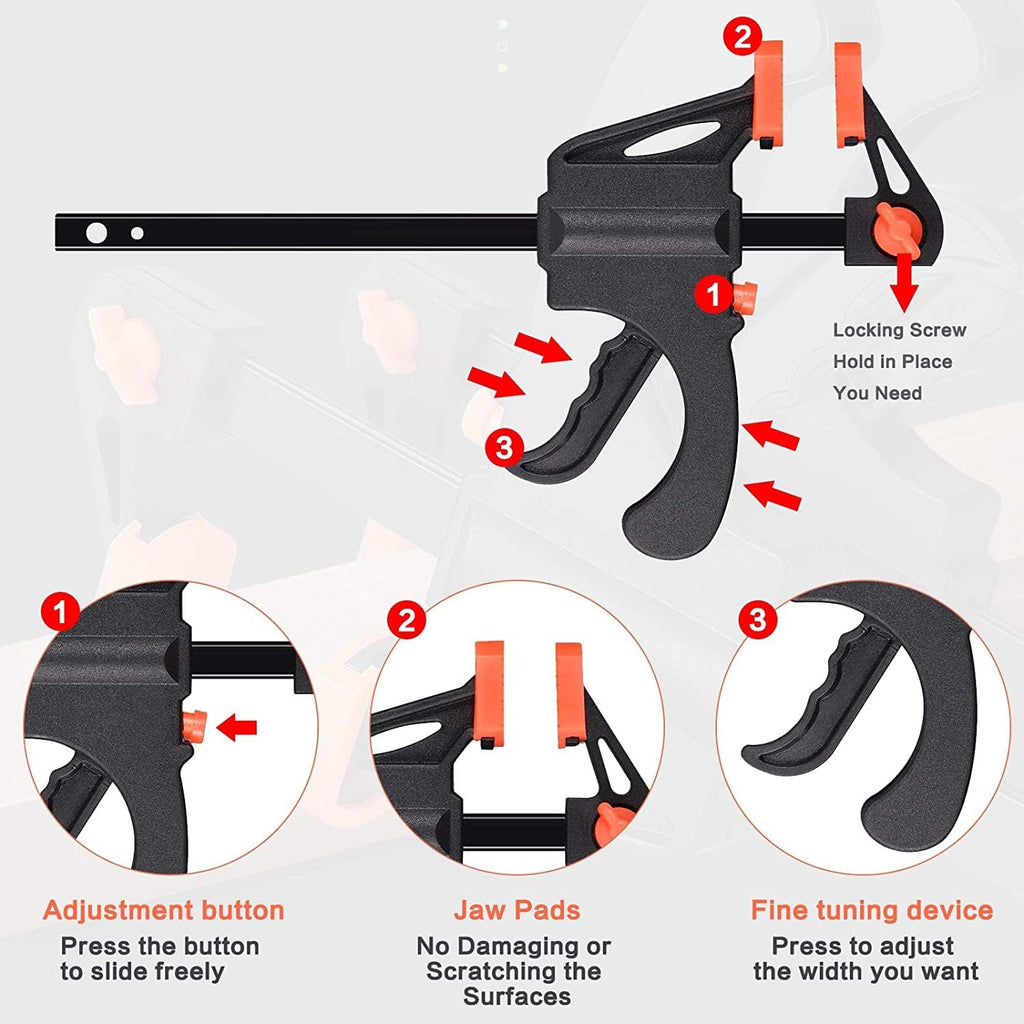 2

1

3

Locking Screw
Hold in Place
You Need

1

2

3

Adjustment button
Press the button to slide freely

Jaw Pads
No Damaging or Scratching the Surfaces

Fine tuning device
Press to adjust the width you want