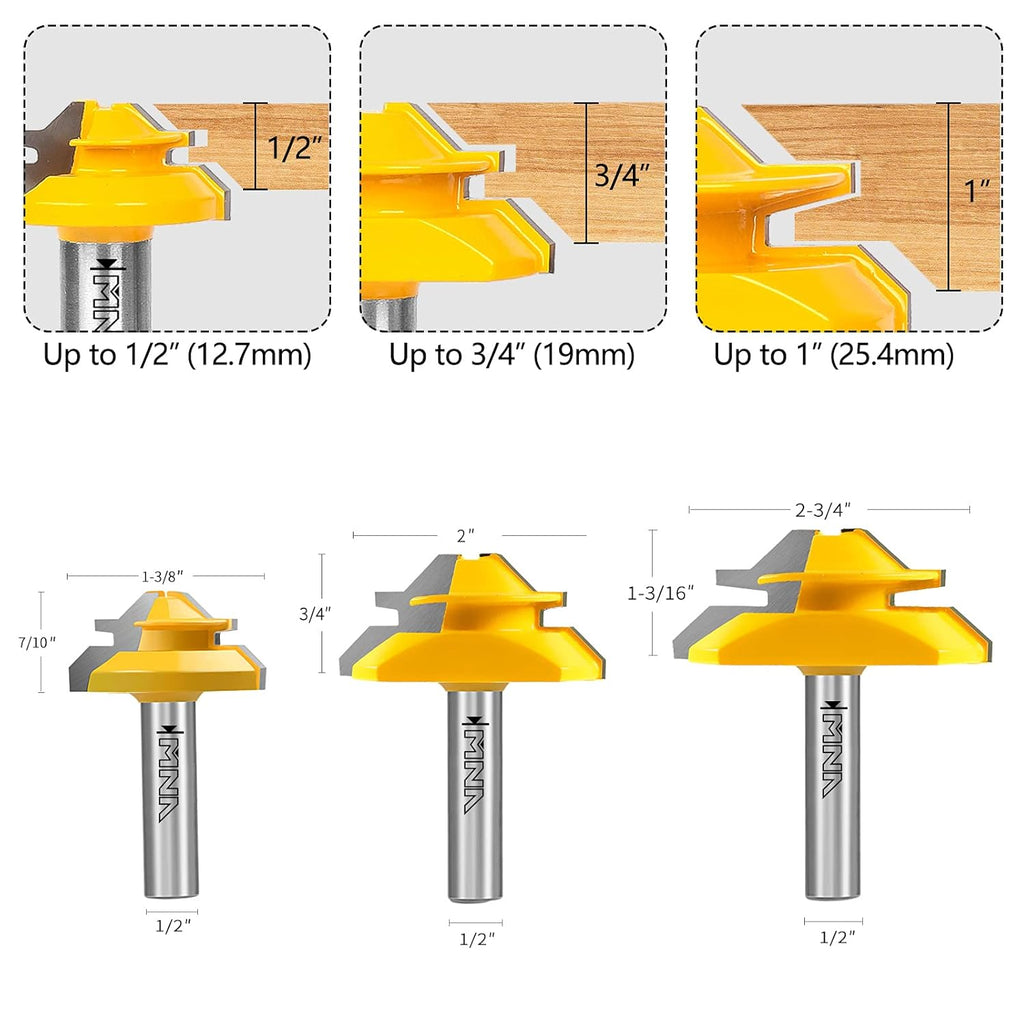 1/2″

MNA

Up to 1/2″ (12.7mm)

3/4″

Up to 3/4″ (19mm)

1″

Up to 1″ (25.4mm)

1-3/8″

7/10″

MNA

1/2″

2″

3/4″

MNA

1/2″

2-3/4″

1-3/16″

MNA

1/2″