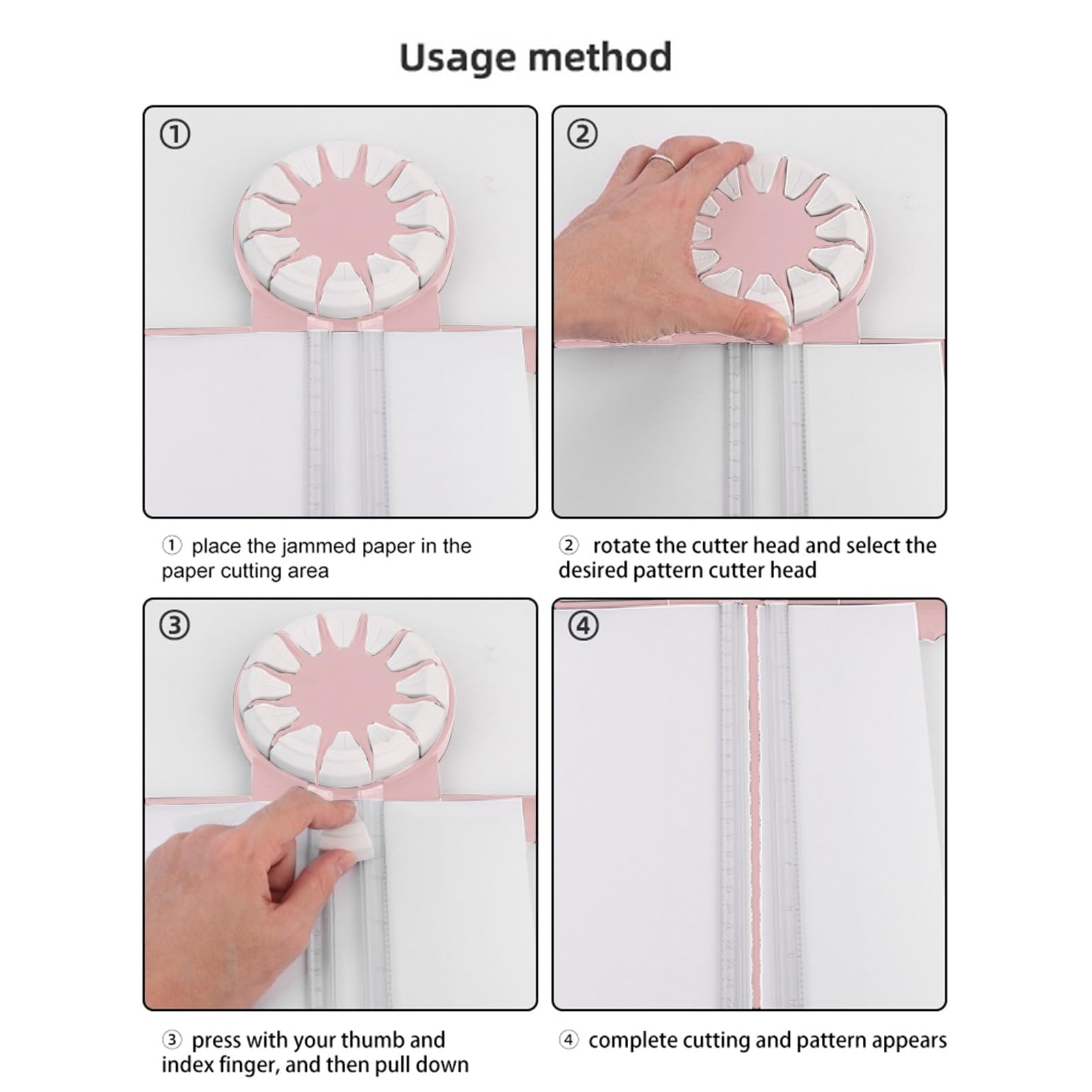 Usage method

①

②

① place the jammed paper in the paper cutting area

② rotate the cutter head and select the desired pattern cutter head

③

④

③ press with your thumb and index finger, and then pull down

④ complete cutting and pattern appears