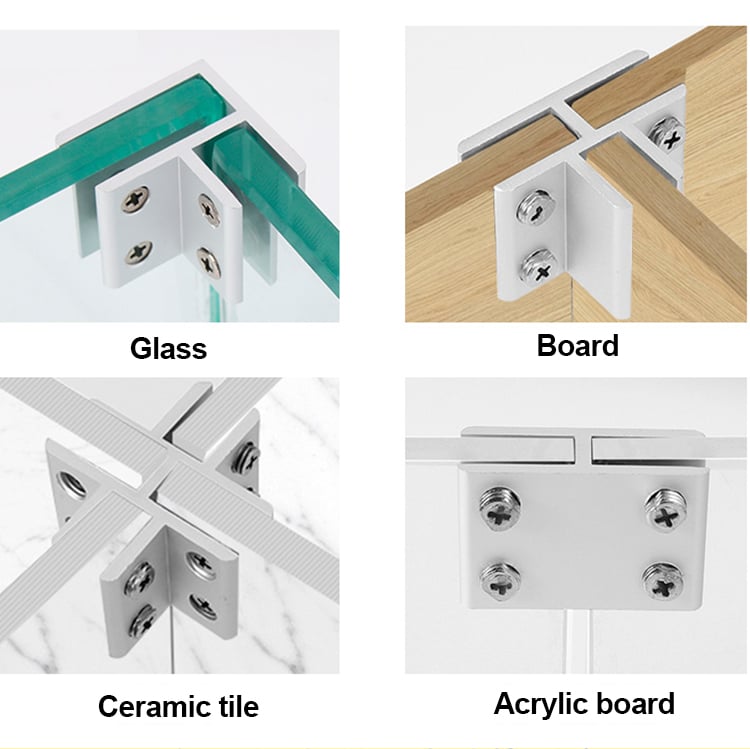 Glass

Board

Ceramic tile

Acrylic board