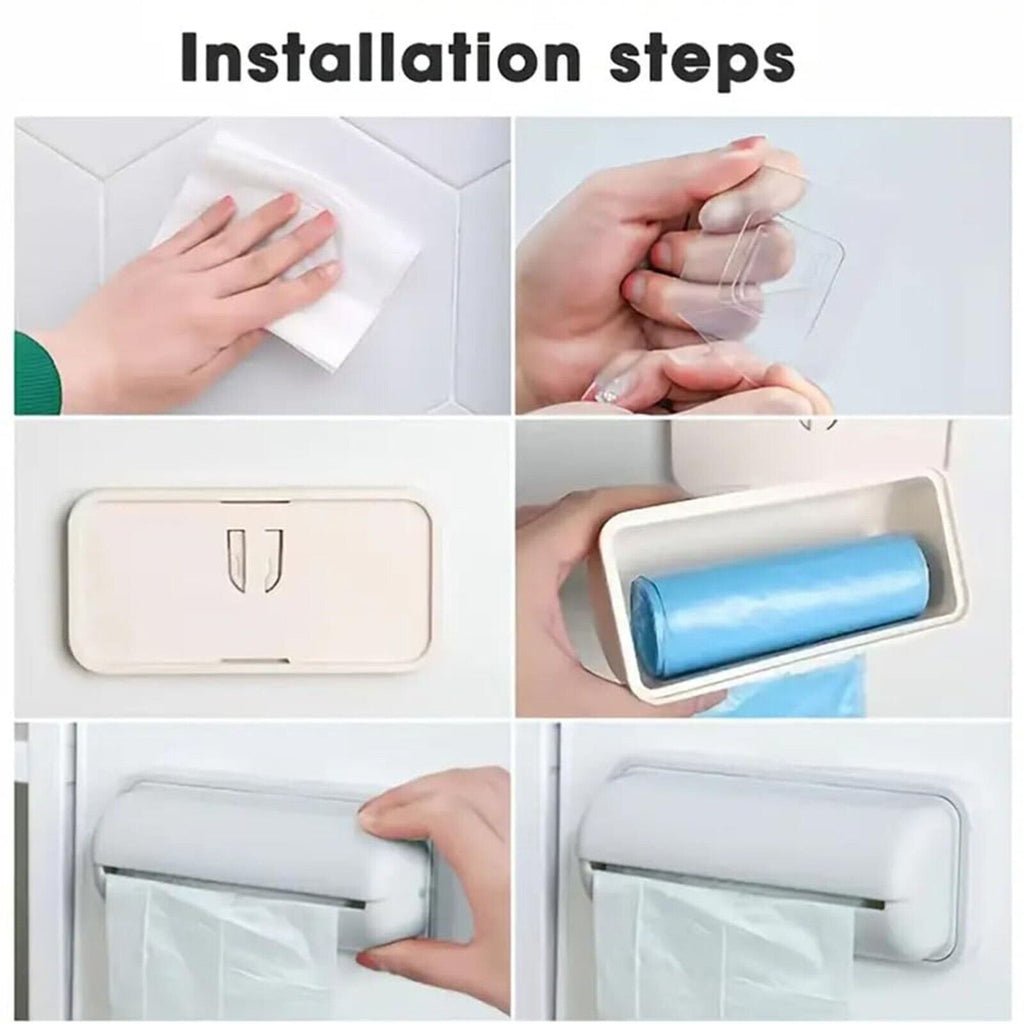 Installation steps