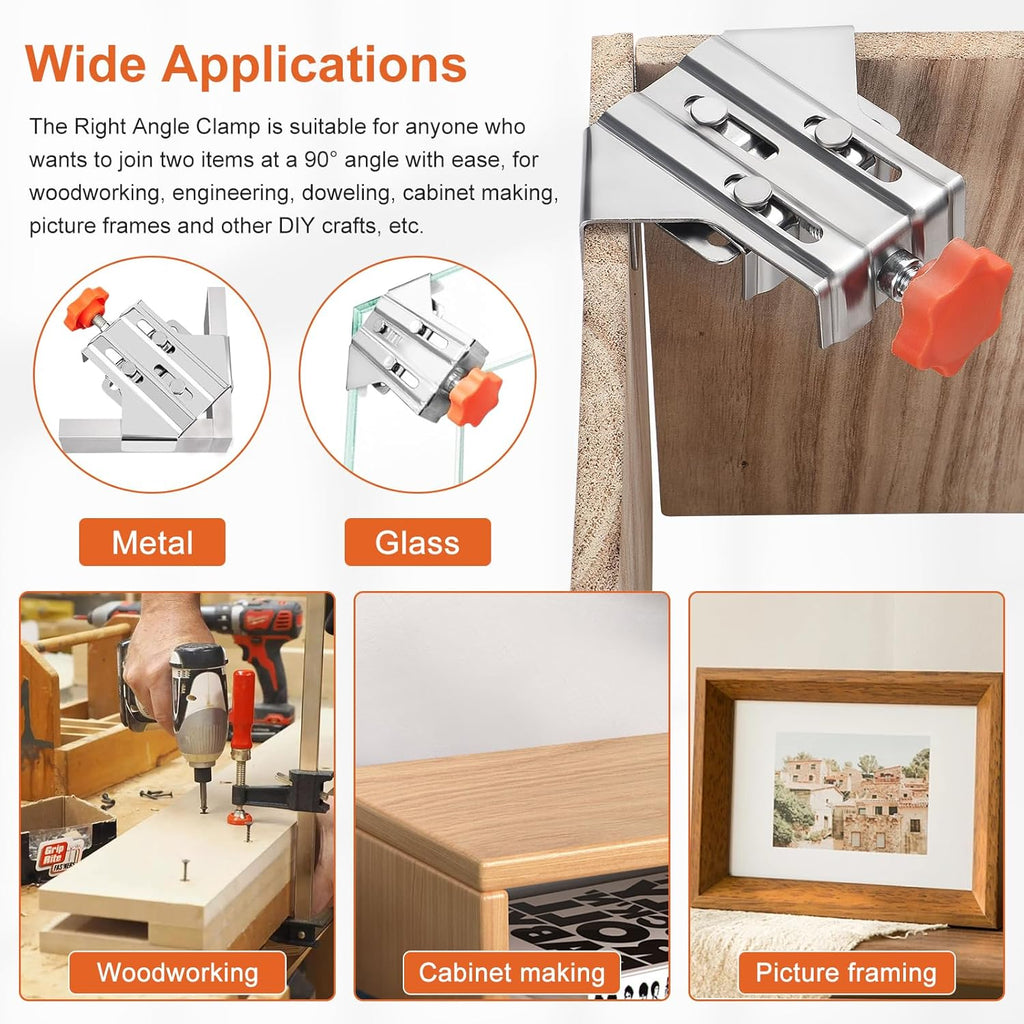 Wide Applications

The Right Angle Clamp is suitable for anyone who wants to join two items at a 90° angle with ease, for woodworking, engineering, doweling, cabinet making, picture frames and other DIY crafts, etc.

Metal

Glass

Grip Rite

Woodworking

Cabinet making

Picture framing