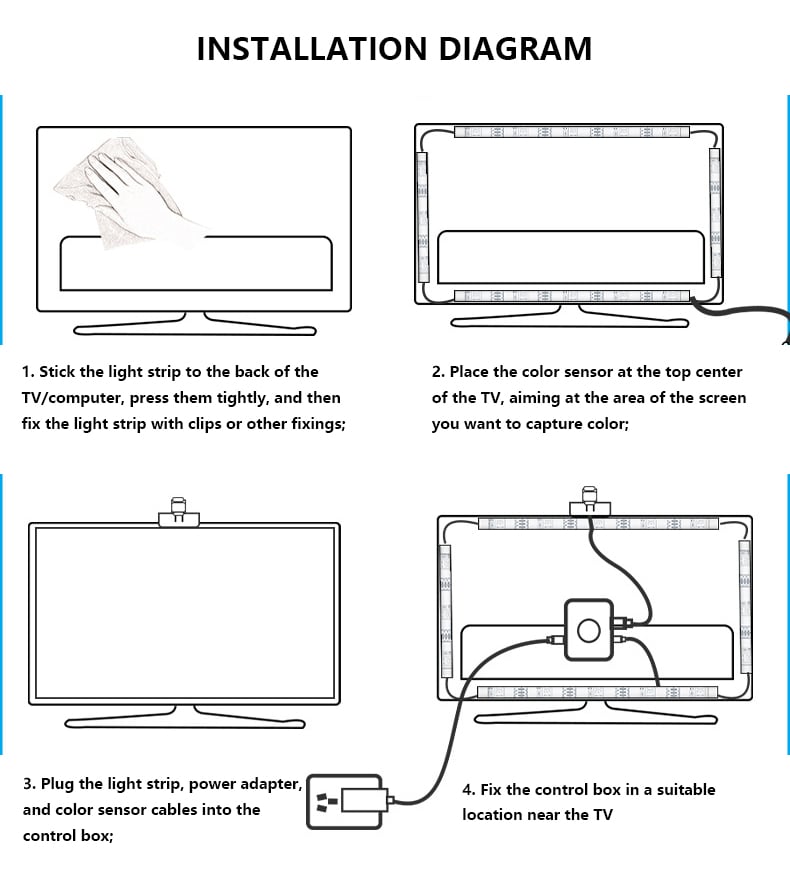 INSTALLATION DIAGRAM

1. Stick the light strip to the back of the TV/computer, press them tightly, and then fix the light strip with clips or other fixings;

2. Place the color sensor at the top center of the TV, aiming at the area of the screen you want to capture color;

3. Plug the light strip, power adapter, and color sensor cables into the control box;

4. Fix the control box in a suitable location near the TV