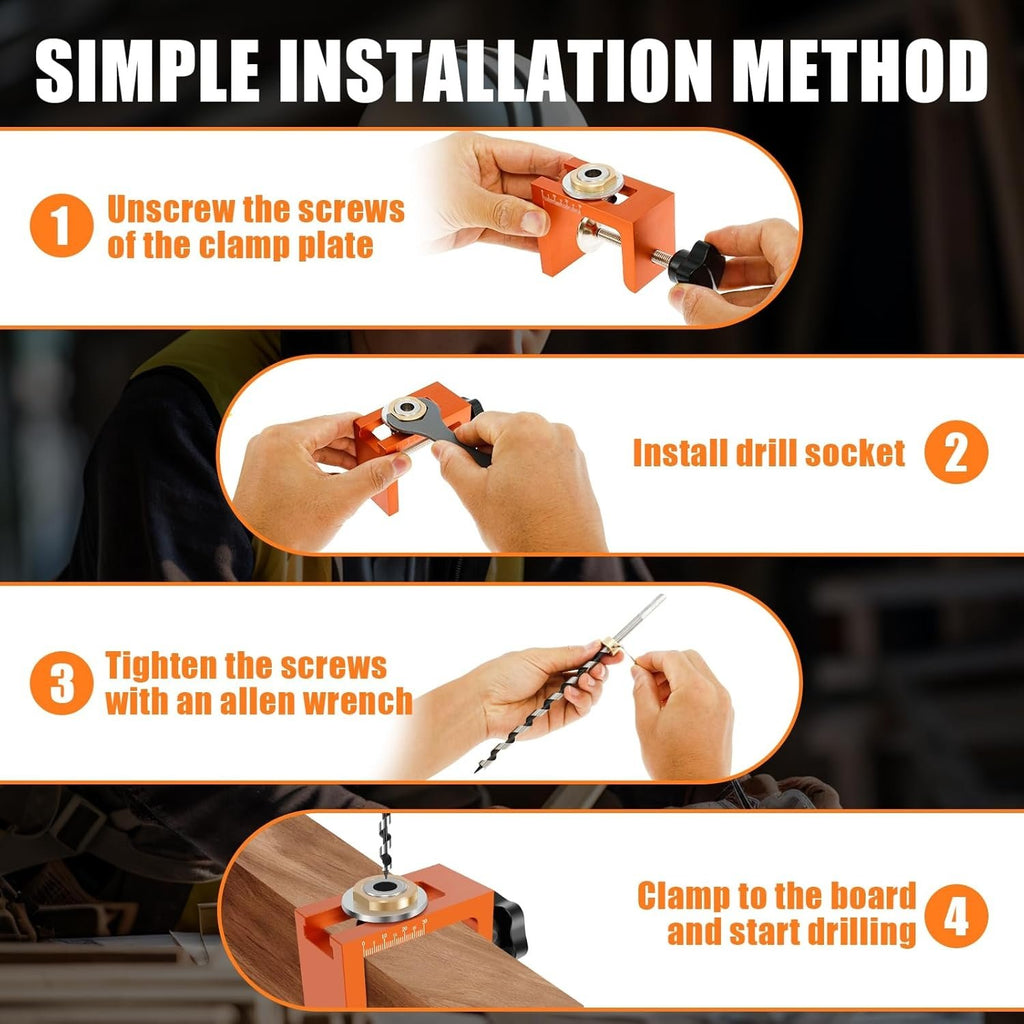 SIMPLE INSTALLATION METHOD

1 Unscrew the screws of the clamp plate

Install drill socket 2

3 Tighten the screws with an allen wrench

Clamp to the board and start drilling 4