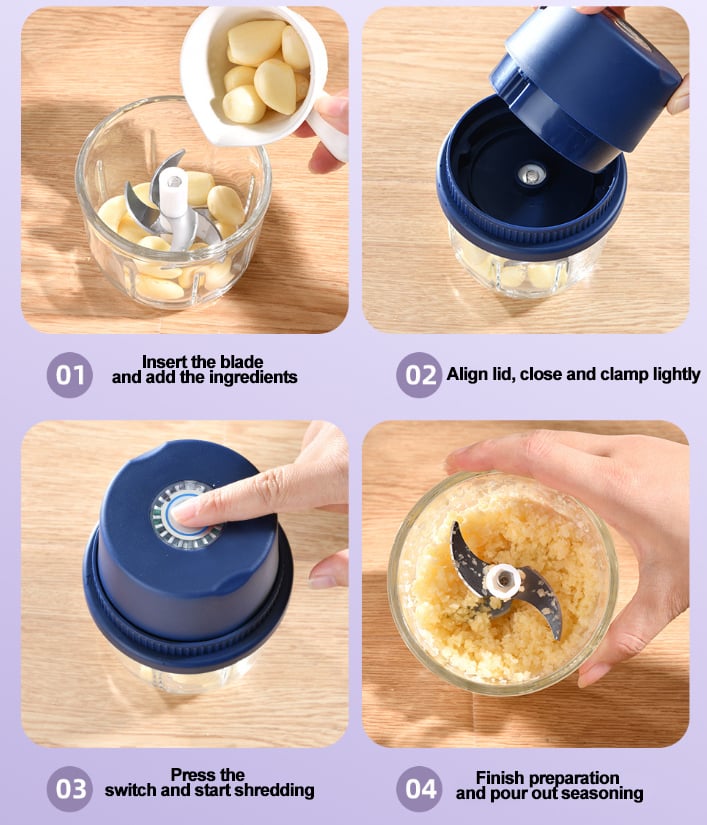 01 Insert the blade and add the ingredients

02 Align lid, close and clamp lightly

03 Press the switch and start shredding

04 Finish preparation and pour out seasoning