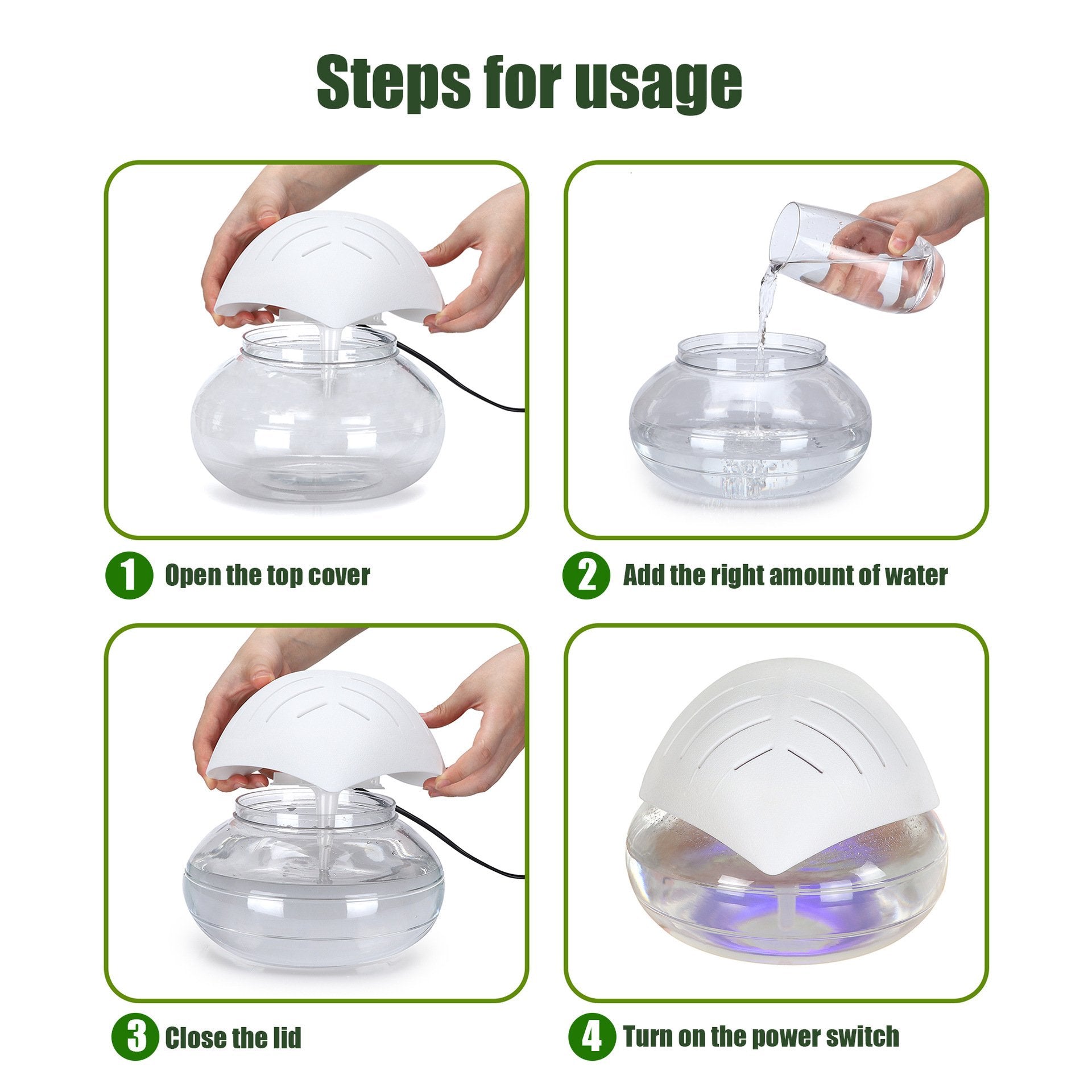 Steps for usage

1 Open the top cover

2 Add the right amount of water

3 Close the lid

4 Turn on the power switch