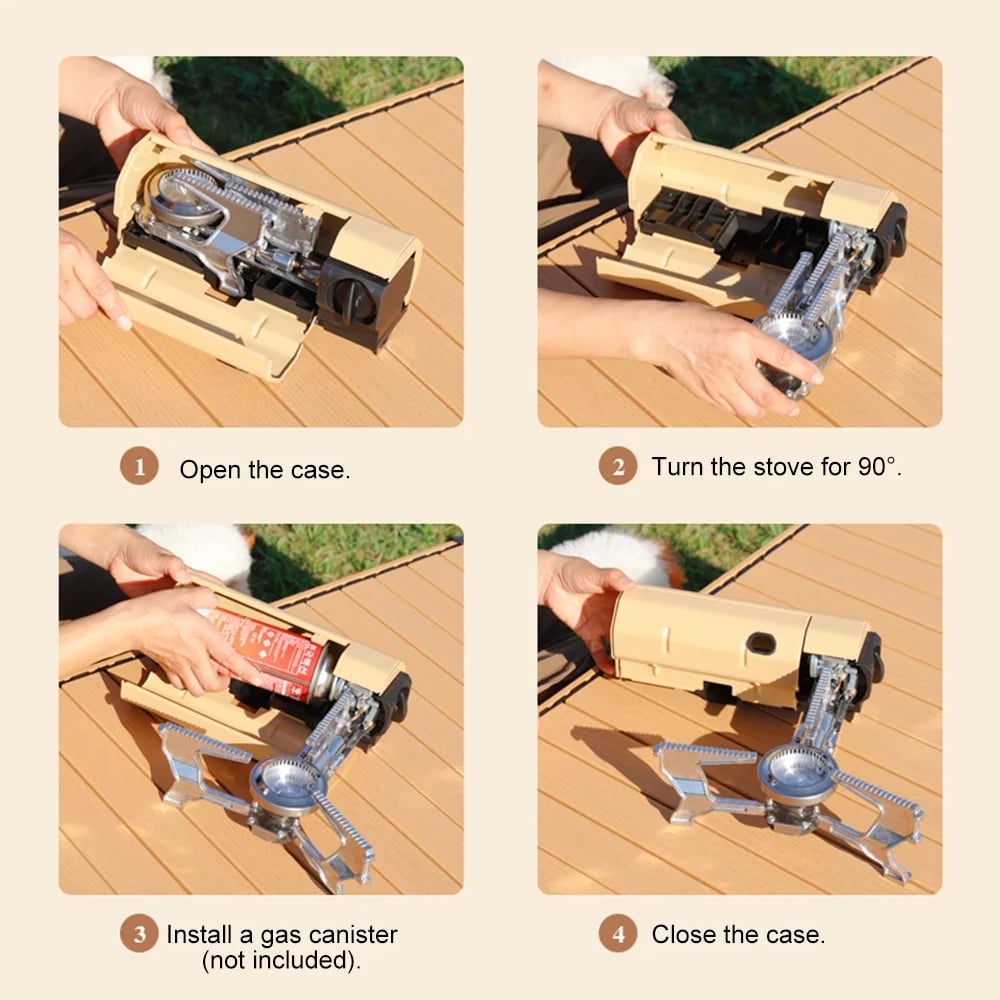 1 Open the case.

2 Turn the stove for 90°.

3 Install a gas canister (not included).

4 Close the case.