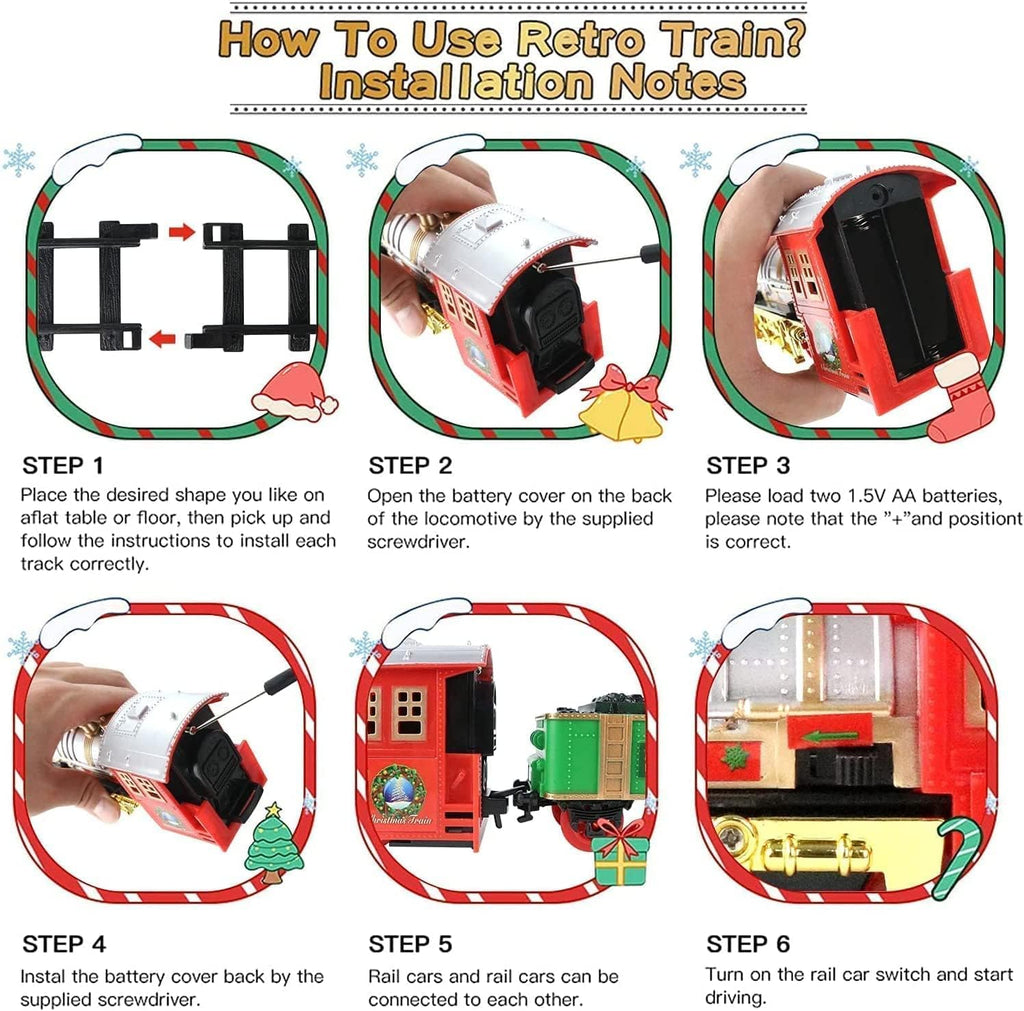 How To Use Retro Train?
Installation Notes

STEP 1
Place the desired shape you like on aflat table or floor, then pick up and follow the instructions to install each track correctly.

STEP 2
Open the battery cover on the back of the locomotive by the supplied screwdriver.

STEP 3
Please load two 1.5V AA batteries, please note that the "+"and positiont is correct.

Christmas Train

STEP 4
Instal the battery cover back by the supplied screwdriver.

STEP 5
Rail cars and rail cars can be connected to each other.

STEP 6
Turn on the rail car switch and start driving.