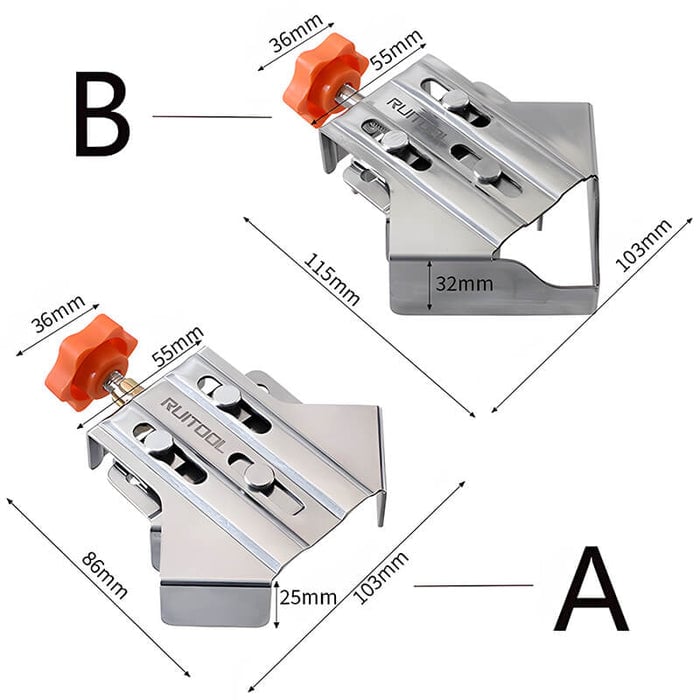 B

36mm

55mm

RUITOOL

115mm

32mm

103mm

36mm

55mm

RUITOOL

86mm

25mm

103mm

A