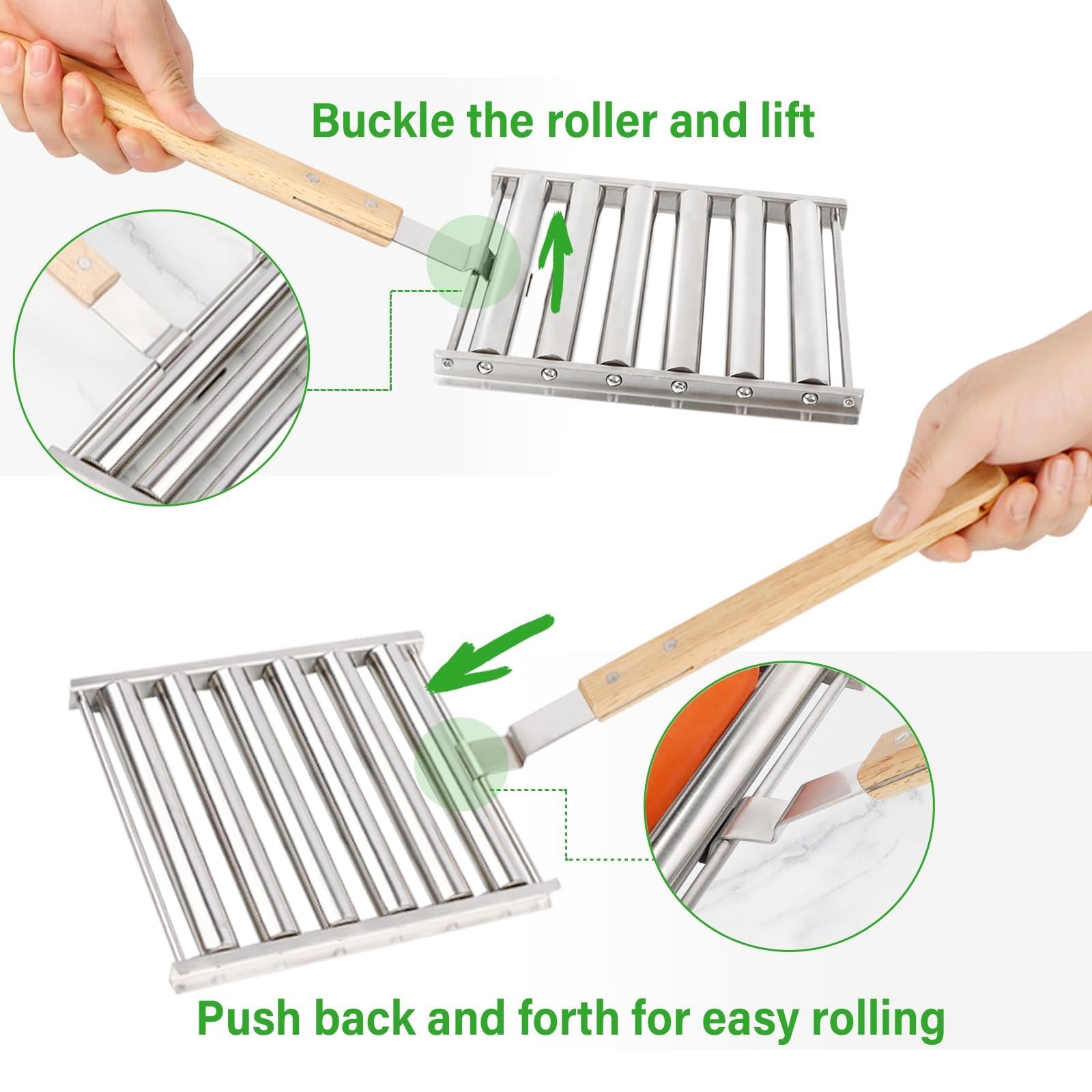 Buckle the roller and lift

Push back and forth for easy rolling