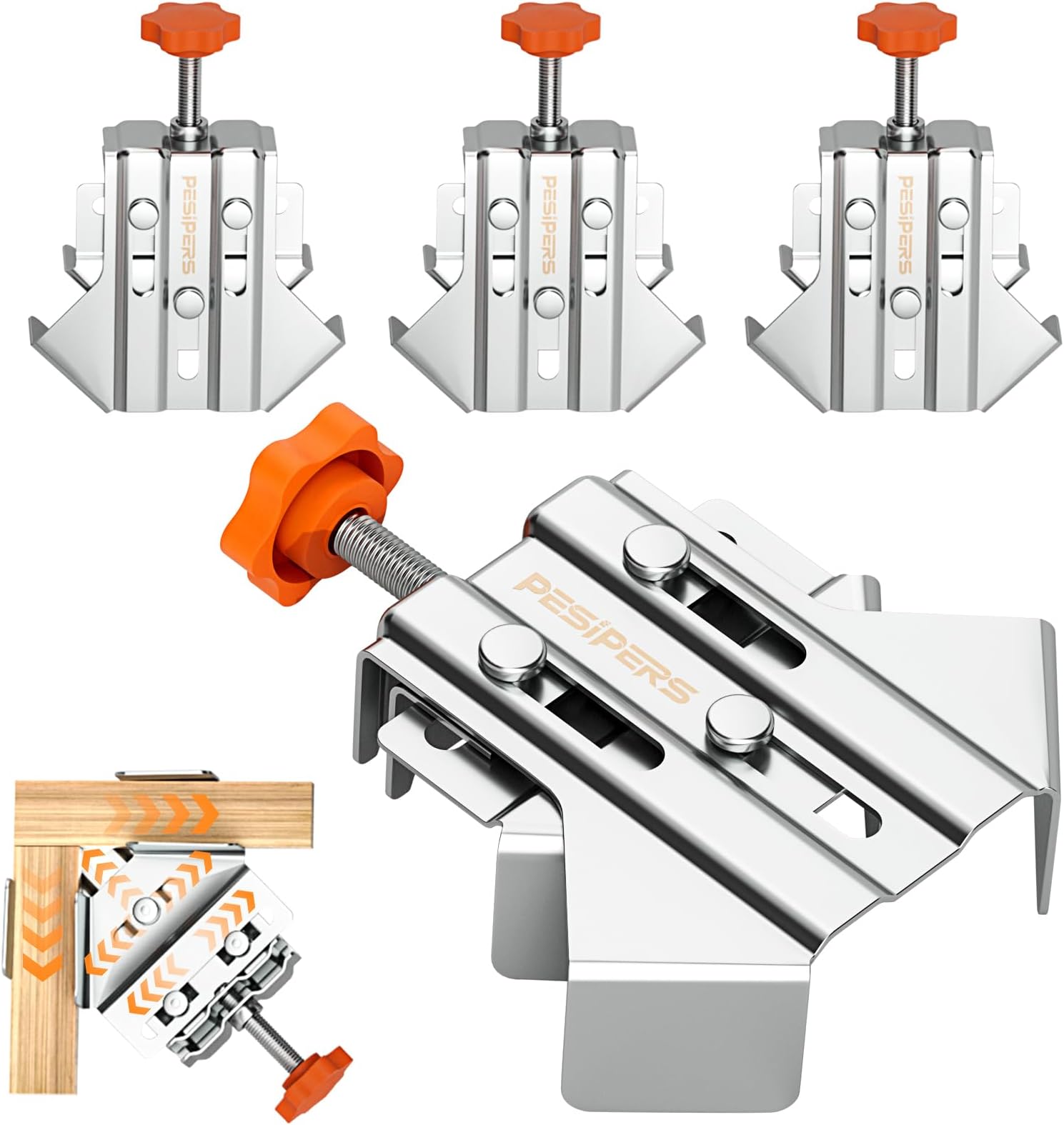 PESIPERS

PESIPERS

PESIPERS

PESIPERS