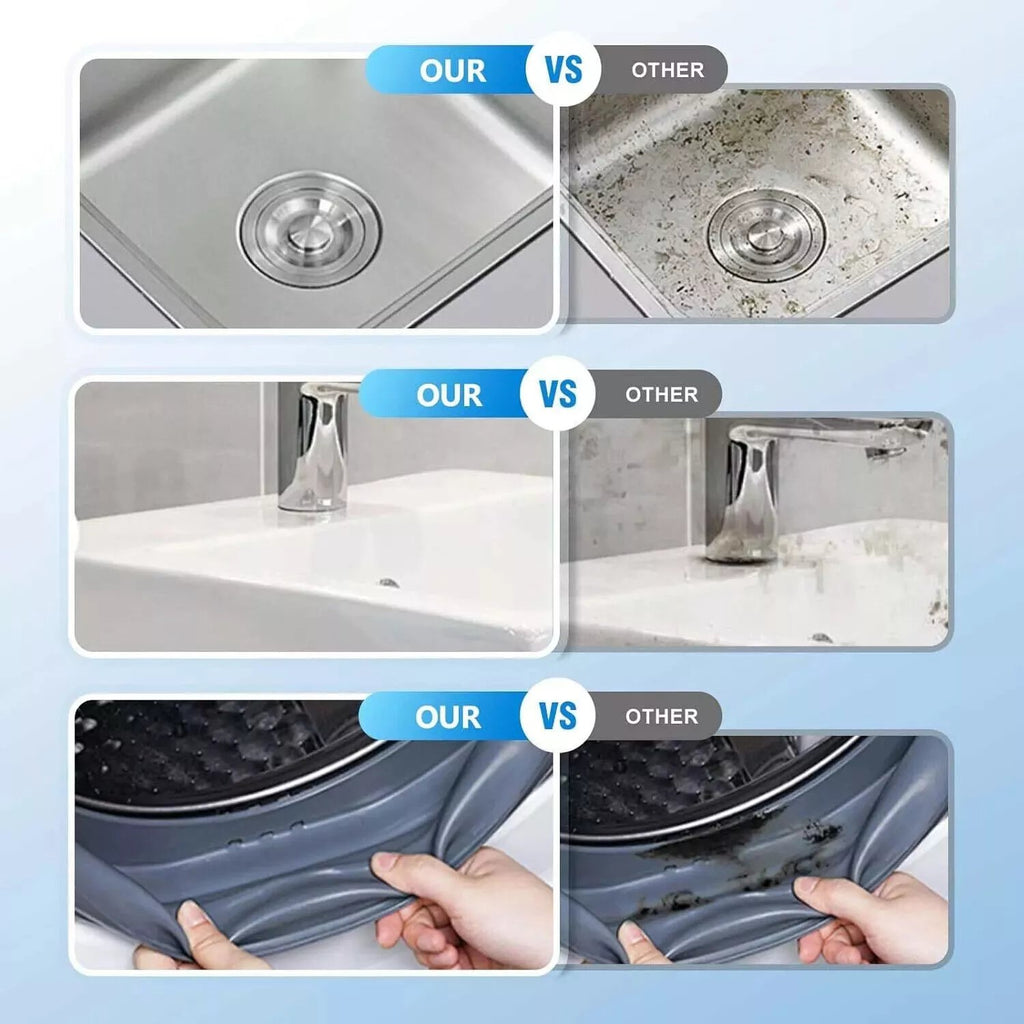 OUR VS OTHER

OUR VS OTHER

OUR VS OTHER