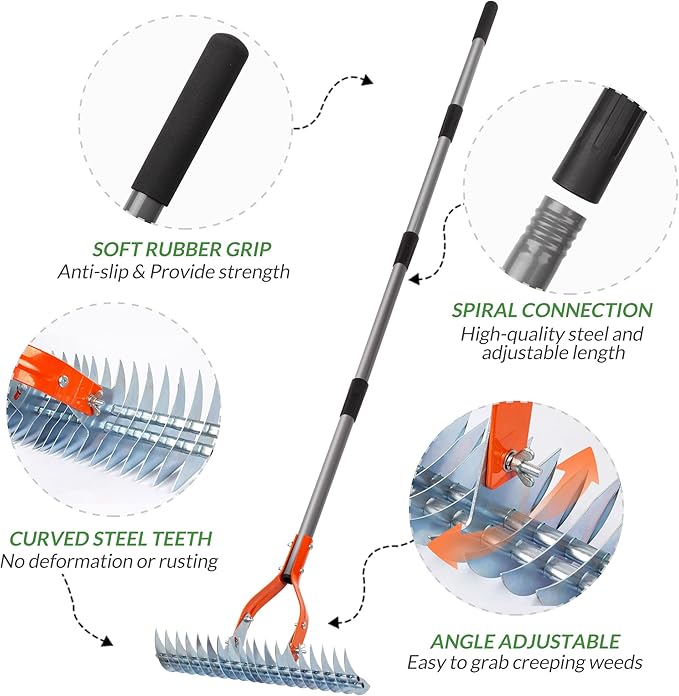 SOFT RUBBER GRIP
Anti-slip & Provide strength

SPIRAL CONNECTION
High-quality steel and adjustable length

CURVED STEEL TEETH
No deformation or rusting

ANGLE ADJUSTABLE
Easy to grab creeping weeds