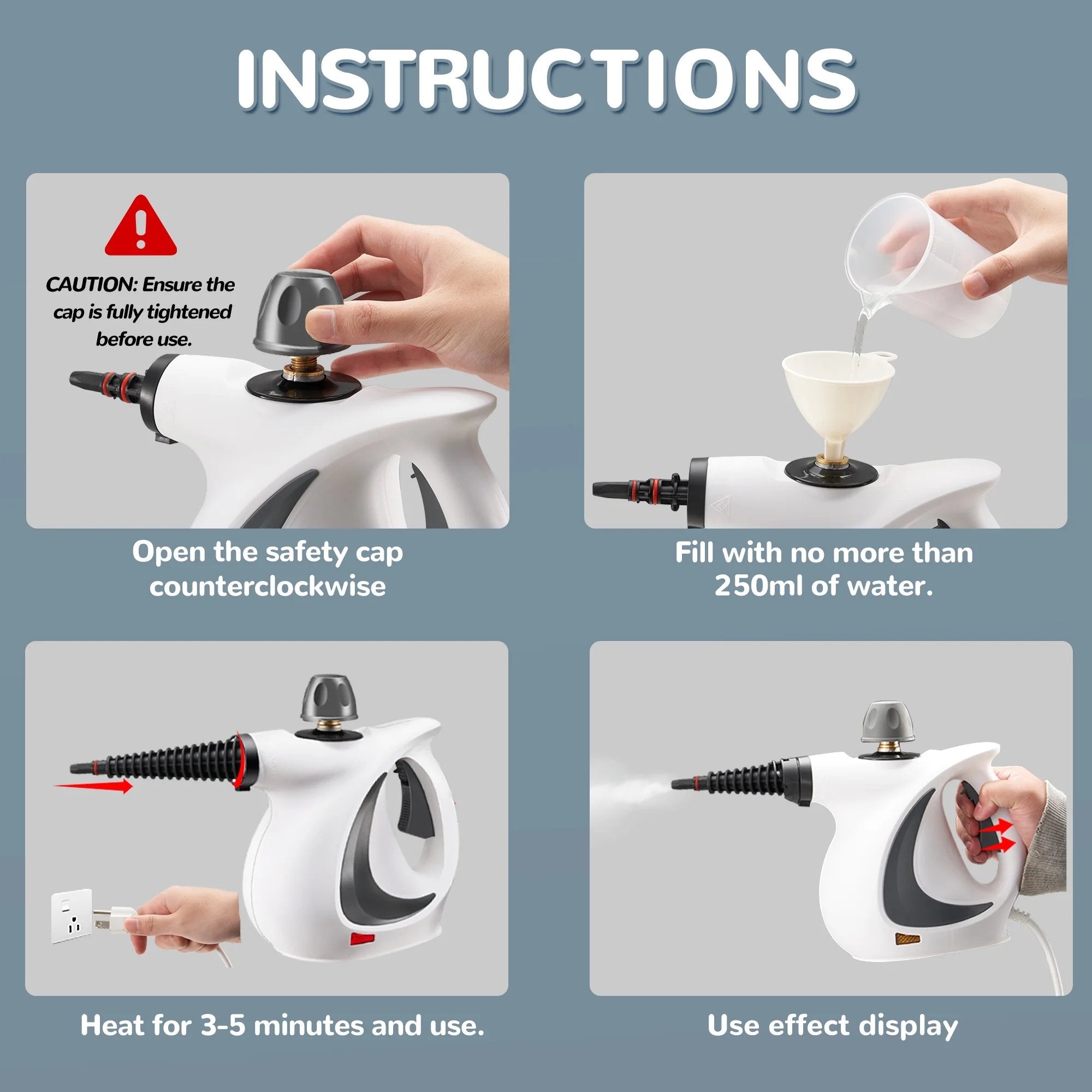 INSTRUCTIONS

CAUTION: Ensure the cap is fully tightened before use.

Open the safety cap counterclockwise

Fill with no more than 250ml of water.

Heat for 3-5 minutes and use.

Use effect display