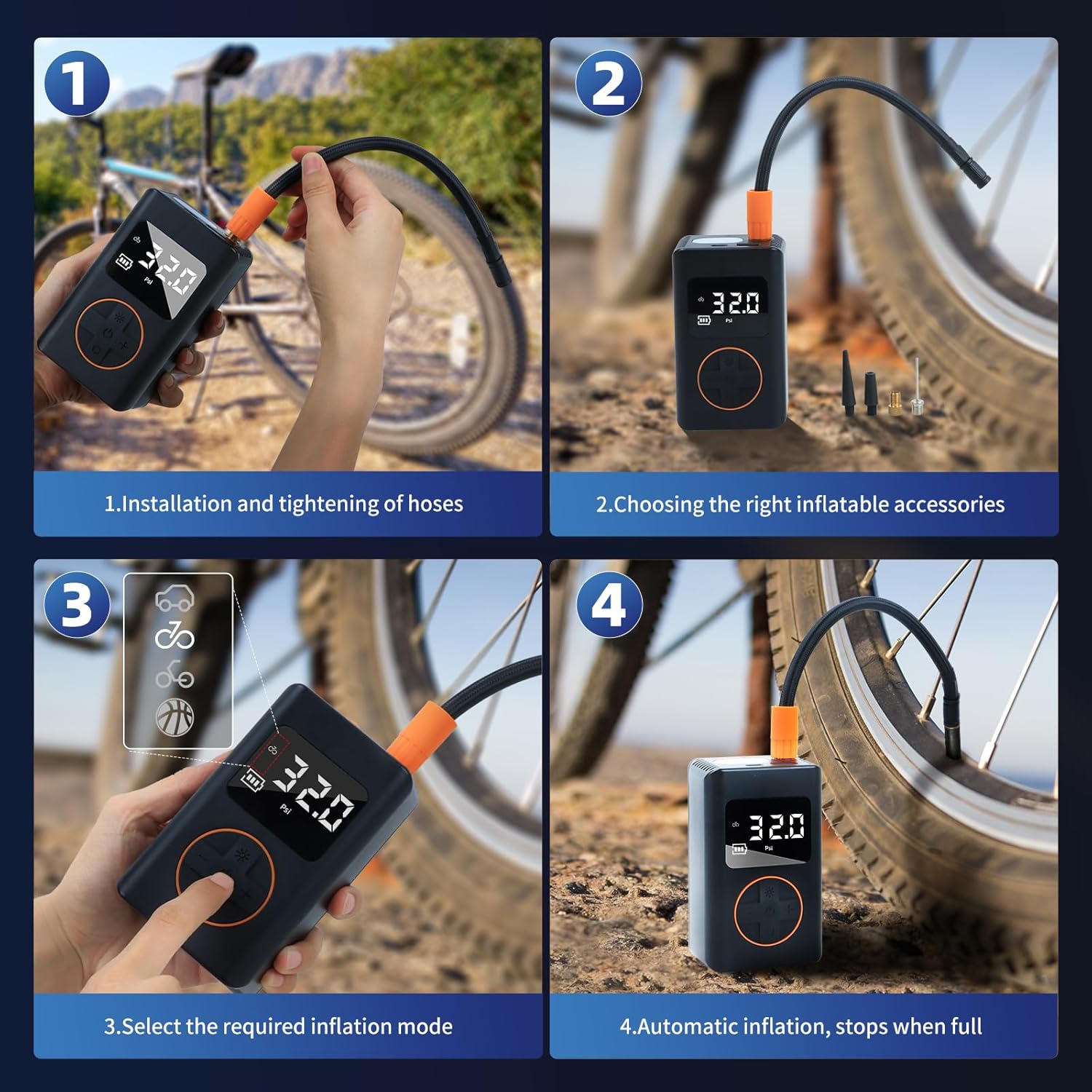 1

32.0
Psi

1.Installation and tightening of hoses

2

32.0
Psi

2.Choosing the right inflatable accessories

3

32.0
Psi

3.Select the required inflation mode

4

32.0
Psi

4.Automatic inflation, stops when full