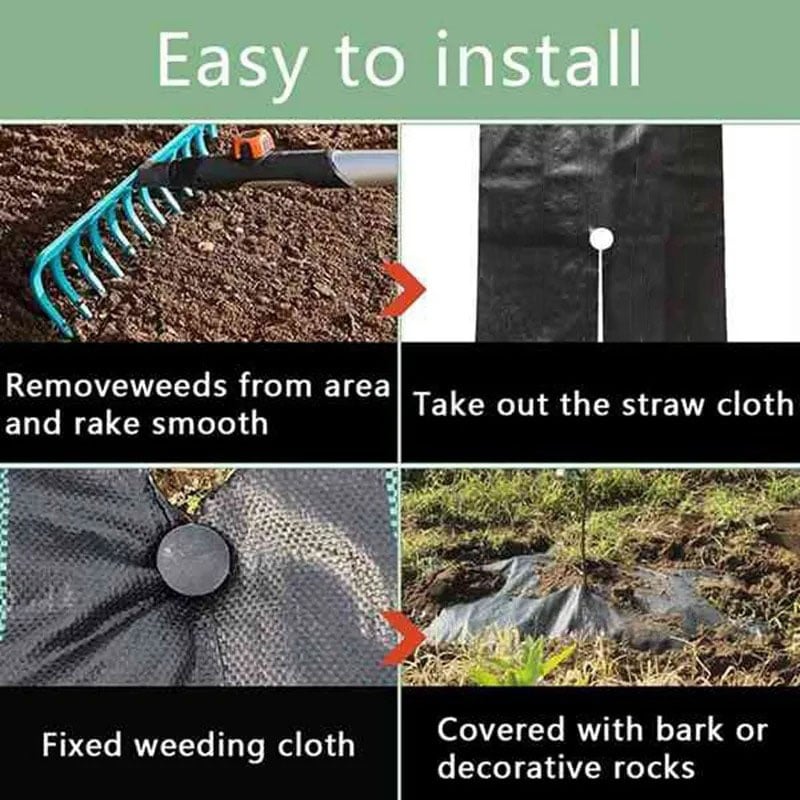 Easy to install

Removeweeds from area and rake smooth

Take out the straw cloth

Fixed weeding cloth

Covered with bark or decorative rocks