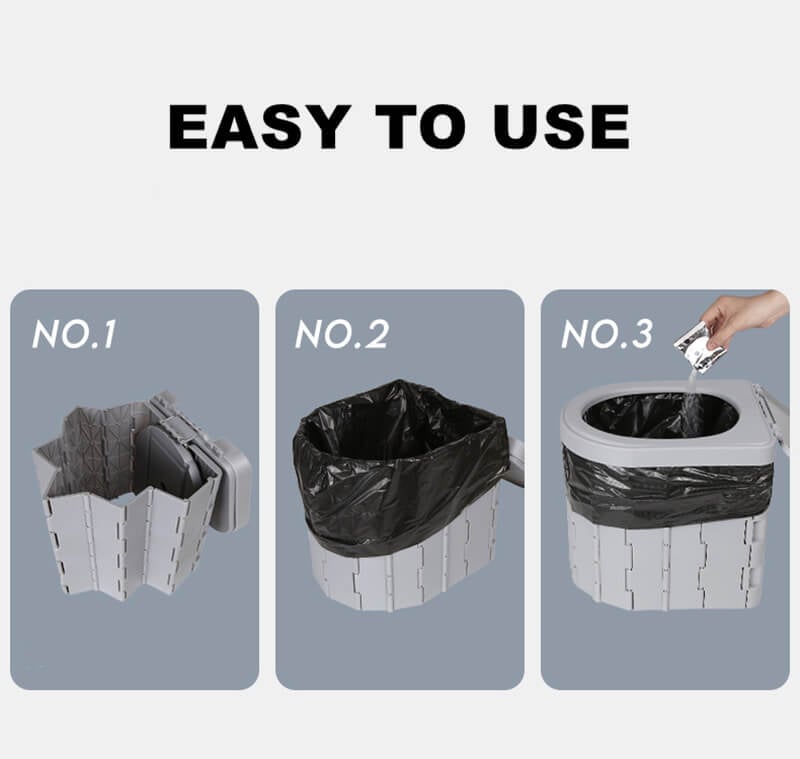 EASY TO USE

NO.1

NO.2

NO.3