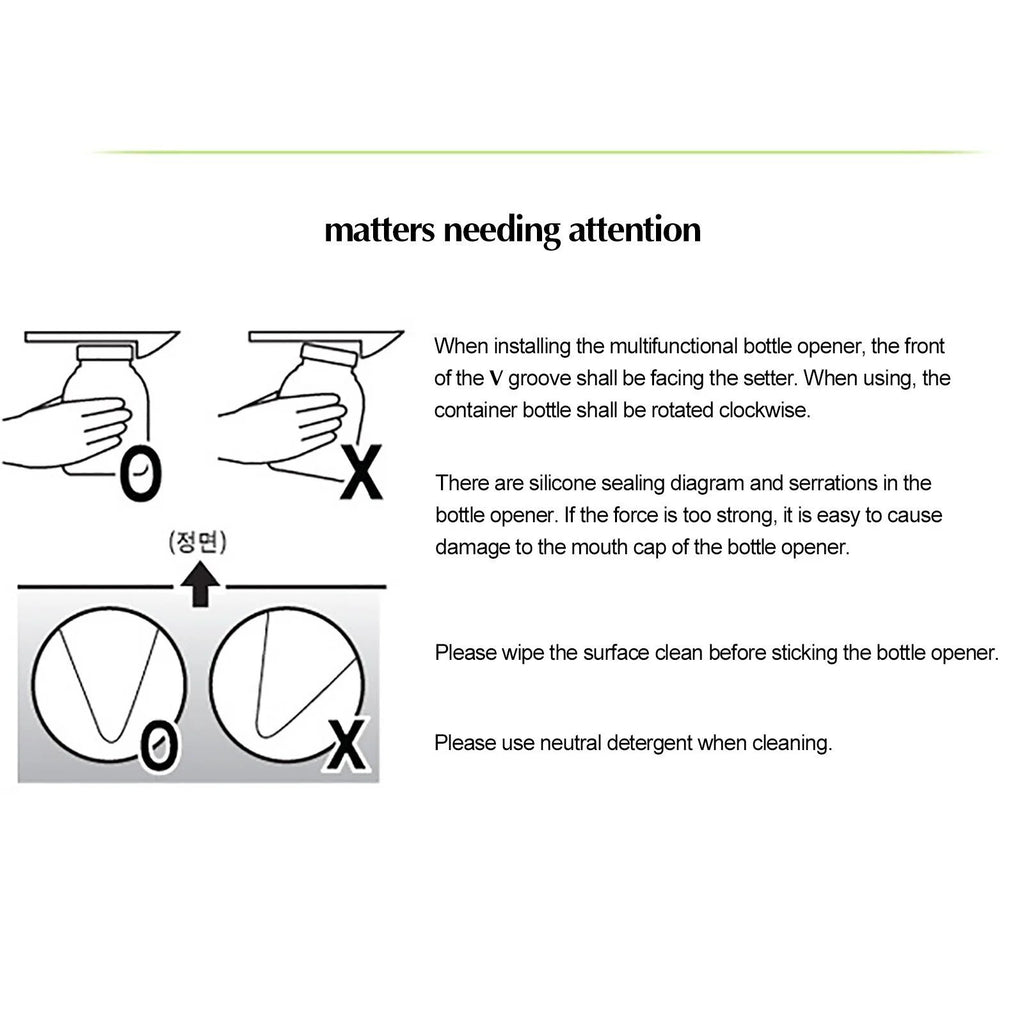 matters needing attention

O X

(정면)

O X

When installing the multifunctional bottle opener, the front of the V groove shall be facing the setter. When using, the container bottle shall be rotated clockwise.

There are silicone sealing diagram and serrations in the bottle opener. If the force is too strong, it is easy to cause damage to the mouth cap of the bottle opener.

Please wipe the surface clean before sticking the bottle opener.

Please use neutral detergent when cleaning.