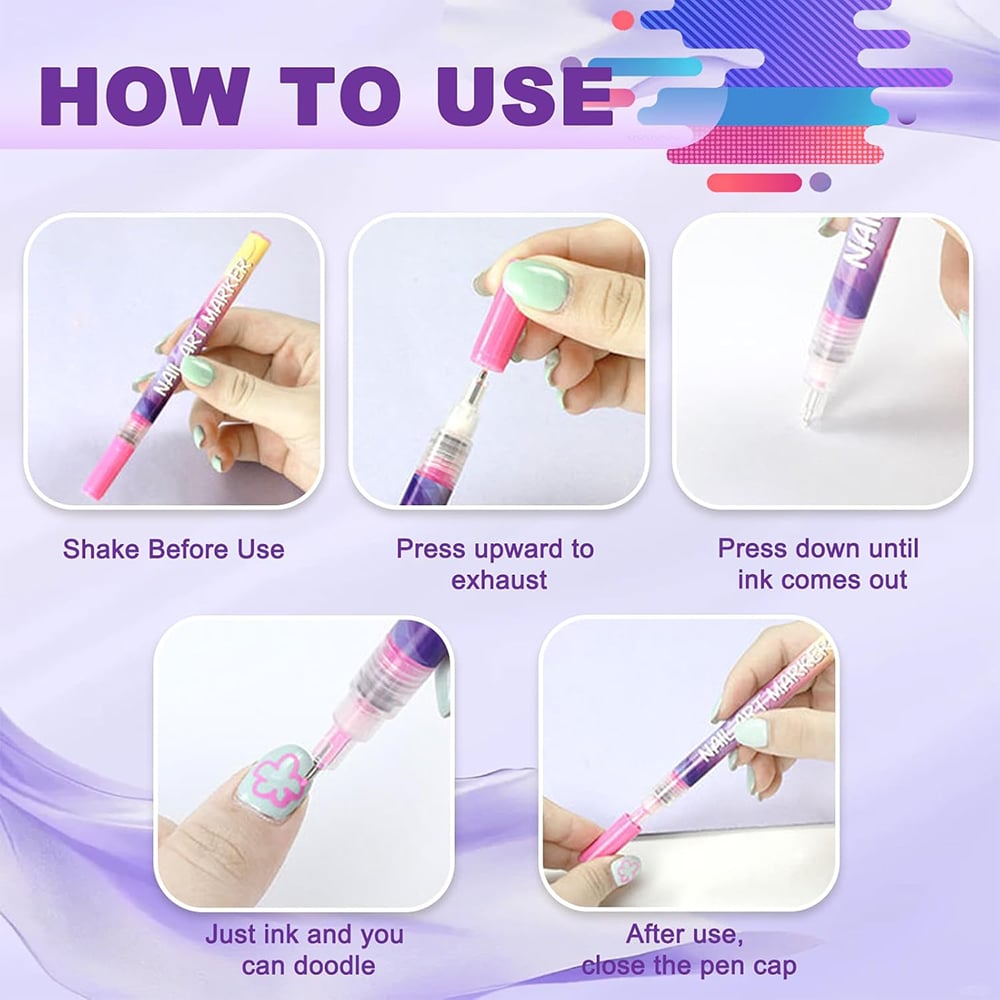 HOW TO USE

NAIL ART MARKER

Shake Before Use

Press upward to exhaust

NAI

Press down until ink comes out

Just ink and you can doodle

NAIL ART MARKER

After use, close the pen cap