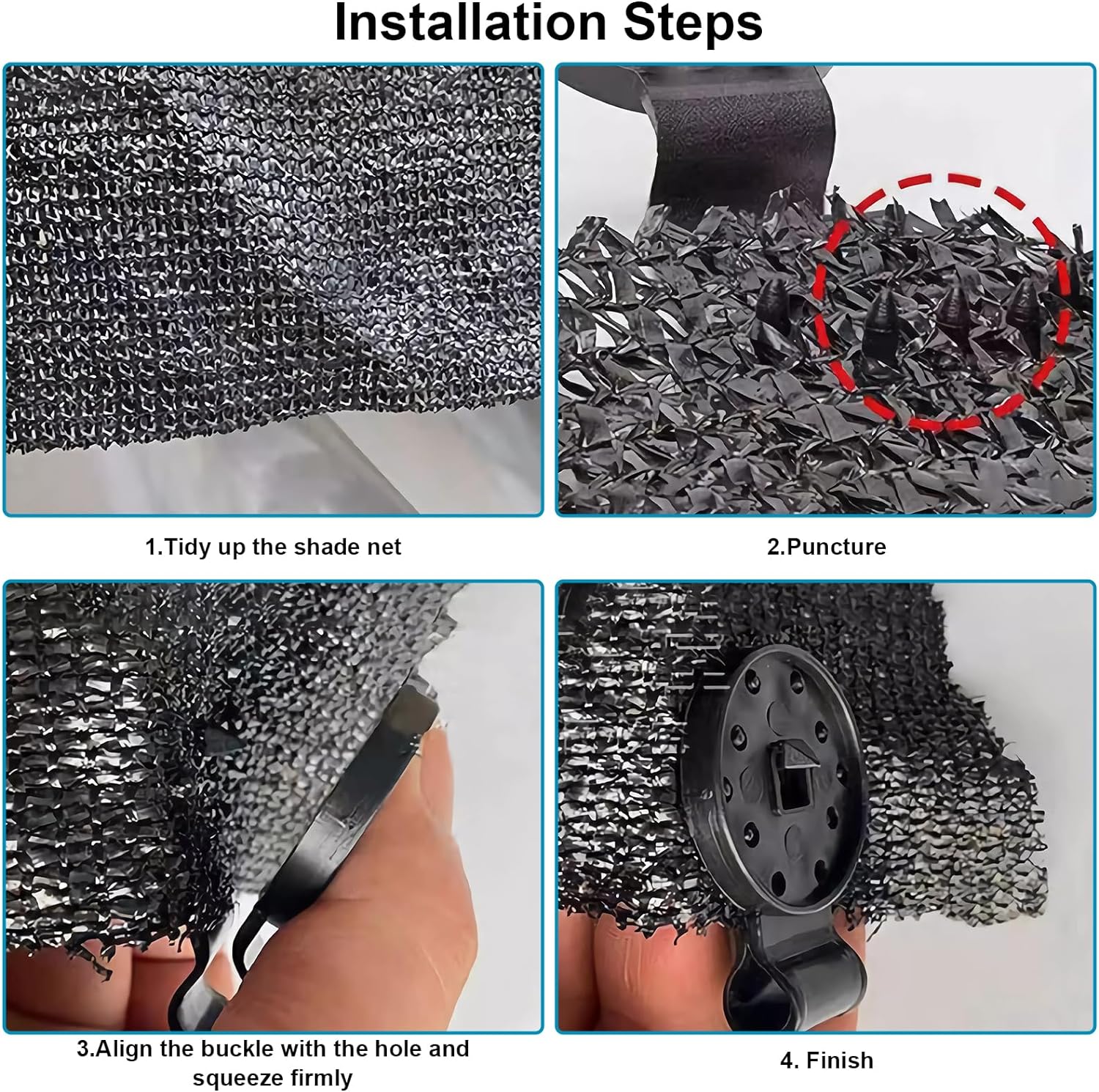 Installation Steps

1.Tidy up the shade net

2.Puncture

3.Align the buckle with the hole and squeeze firmly

4. Finish