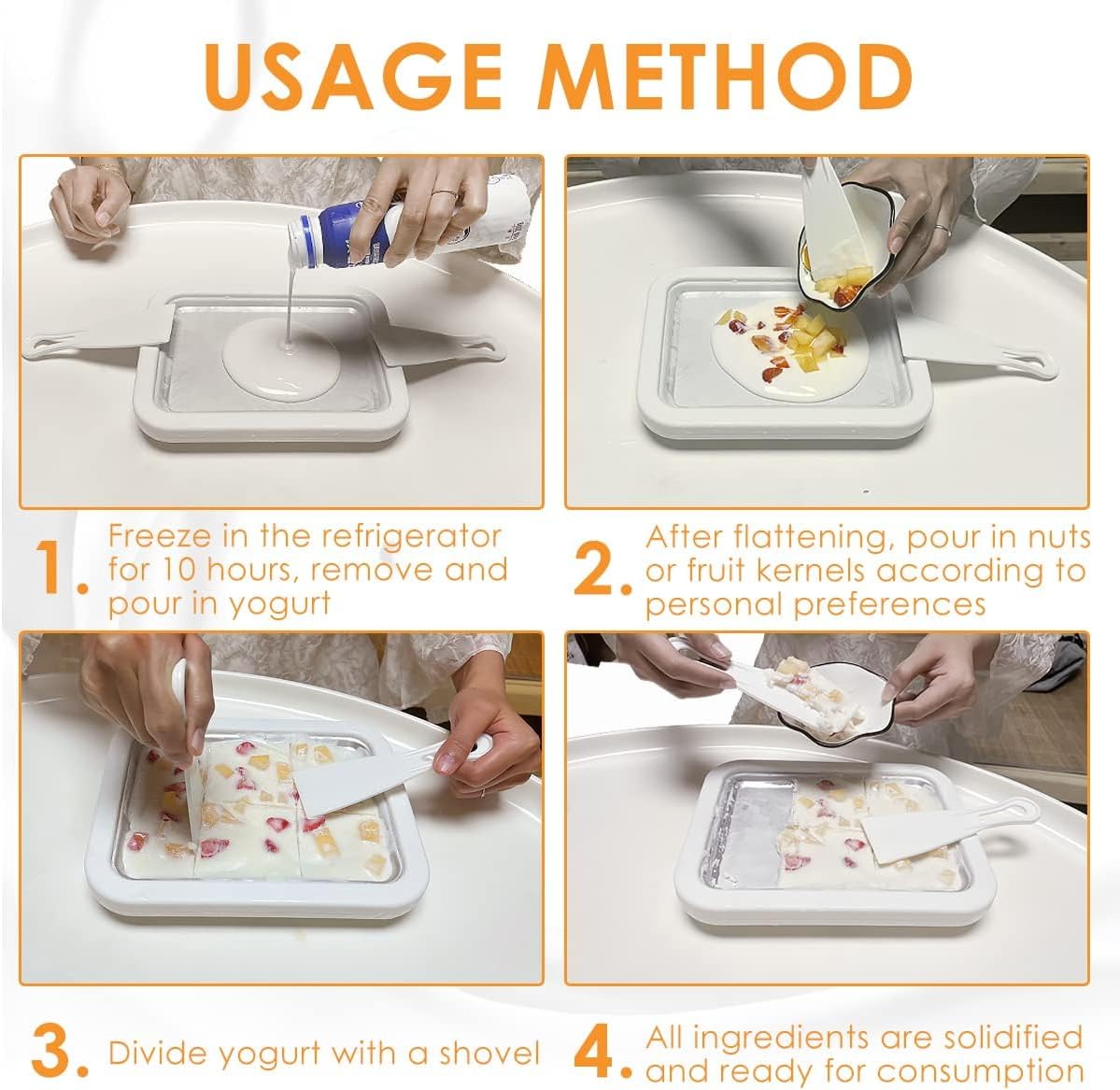 USAGE METHOD

1. Freeze in the refrigerator for 10 hours, remove and pour in yogurt

2. After flattening, pour in nuts or fruit kernels according to personal preferences

3. Divide yogurt with a shovel

4. All ingredients are solidified and ready for consumption