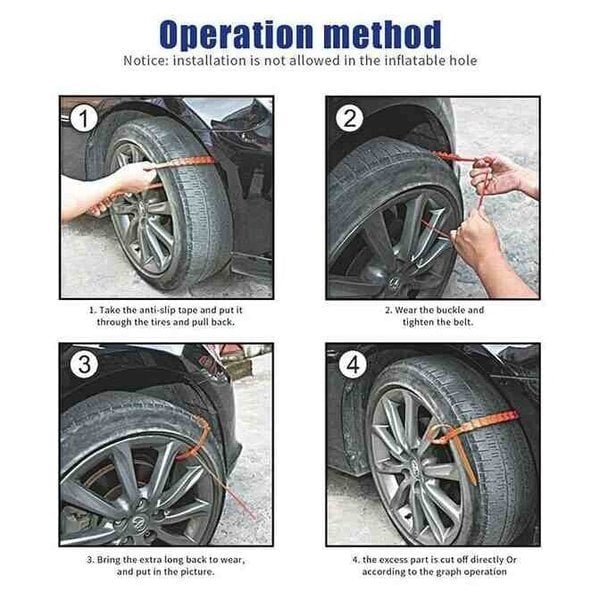 Operation method

Notice: installation is not allowed in the inflatable hole

1

1. Take the anti-slip tape and put it through the tires and pull back.

2

2. Wear the buckle and tighten the belt.

3

3. Bring the extra long back to wear, and put in the picture.

4

4. the excess part is cut off directly Or according to the graph operation