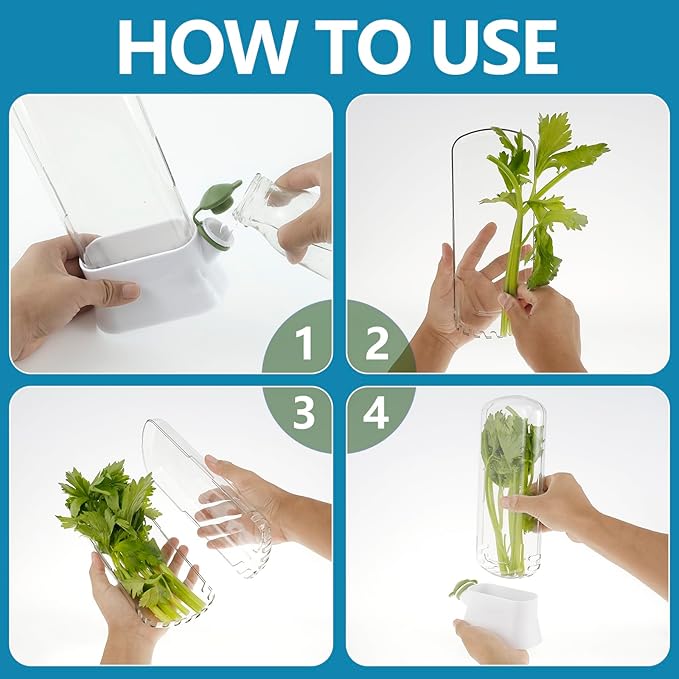 HOW TO USE

1

2

3

4