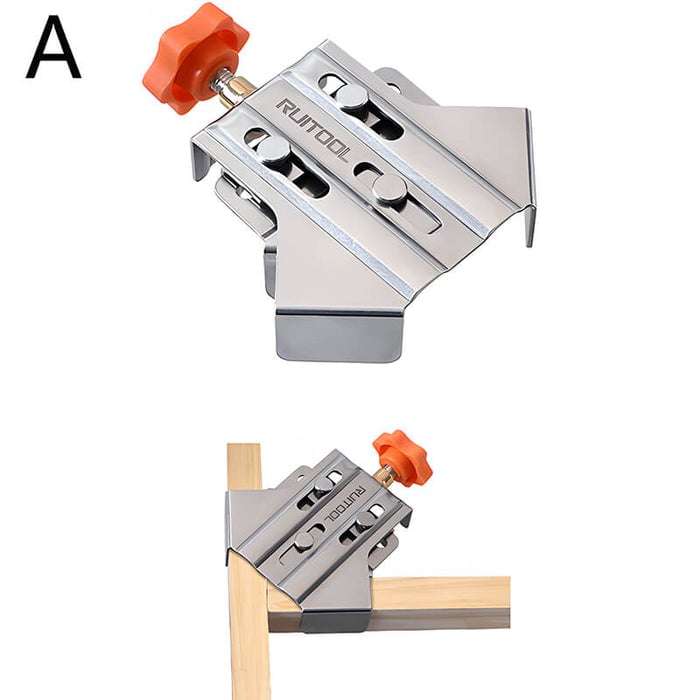 A

RUITOOL

RUITOOL