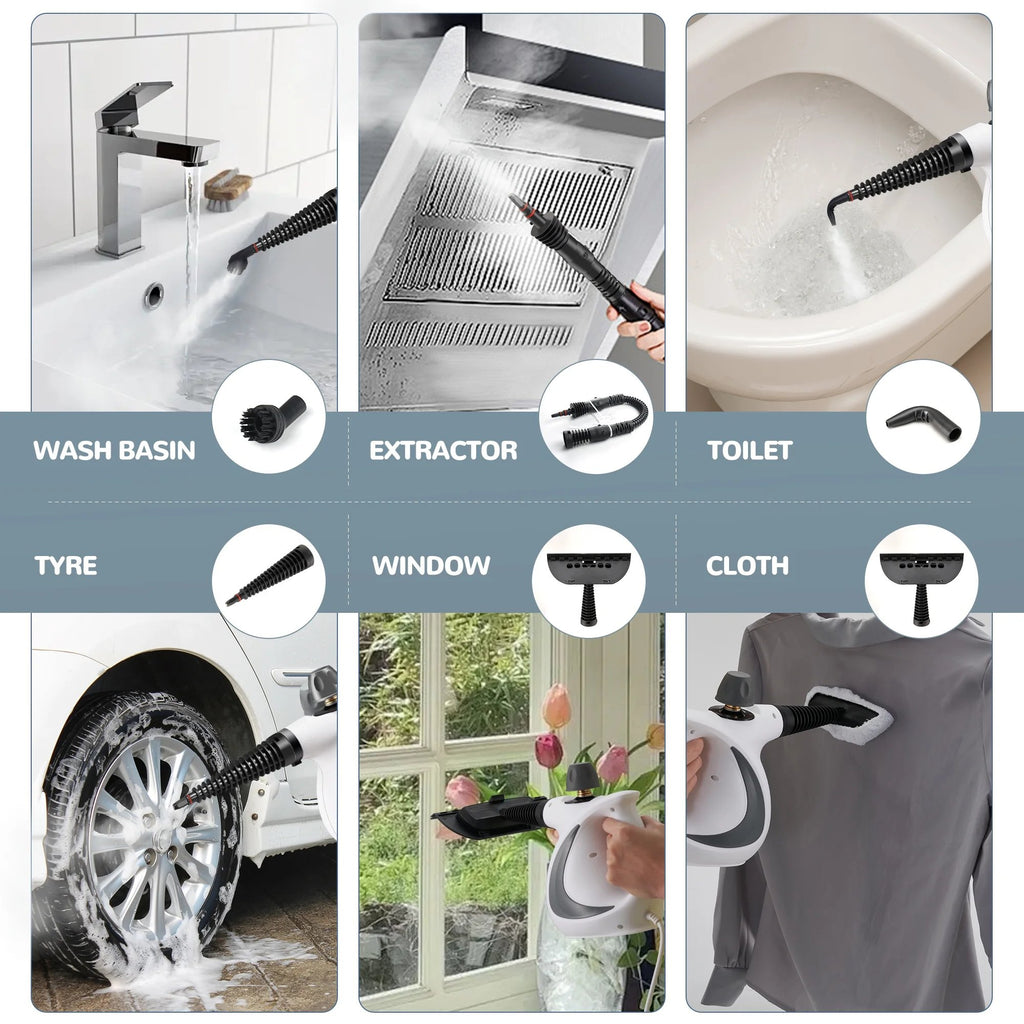 WASH BASIN
EXTRACTOR
TOILET

TYRE
WINDOW
CLOTH