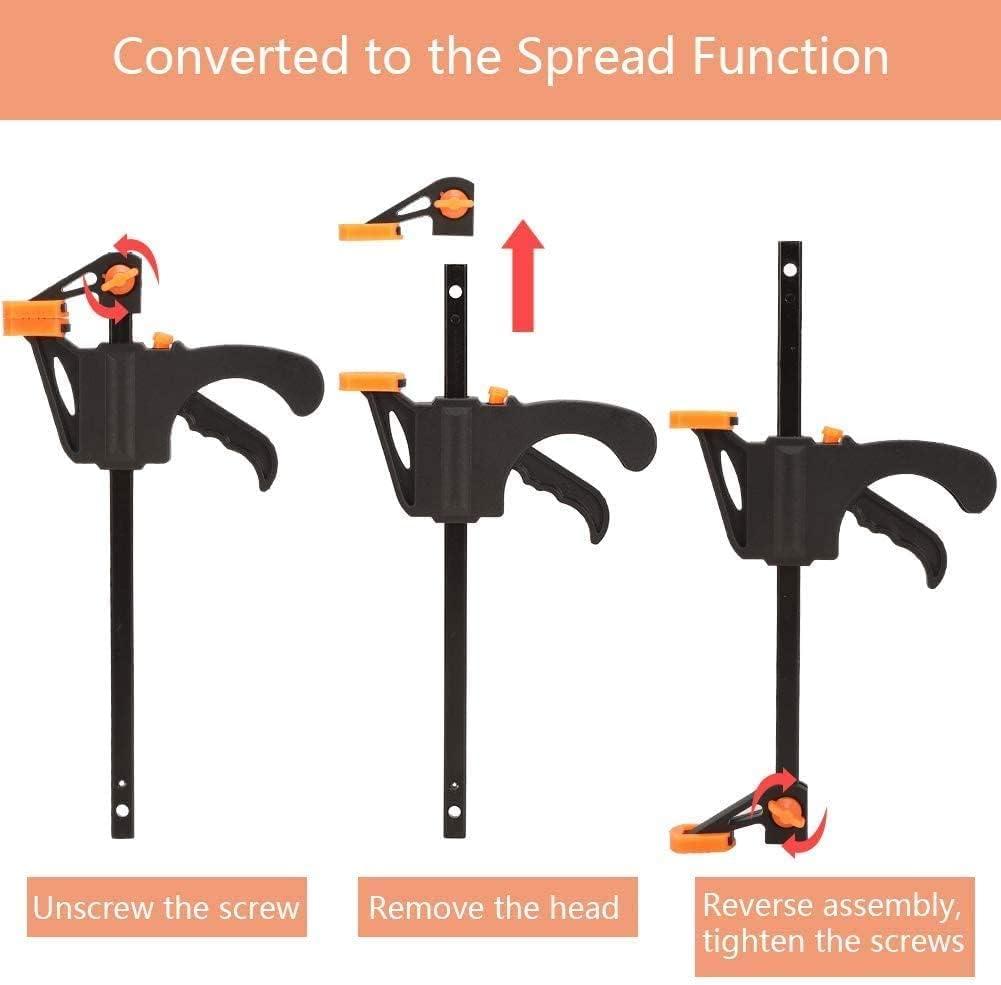 Converted to the Spread Function

Unscrew the screw

Remove the head

Reverse assembly, tighten the screws