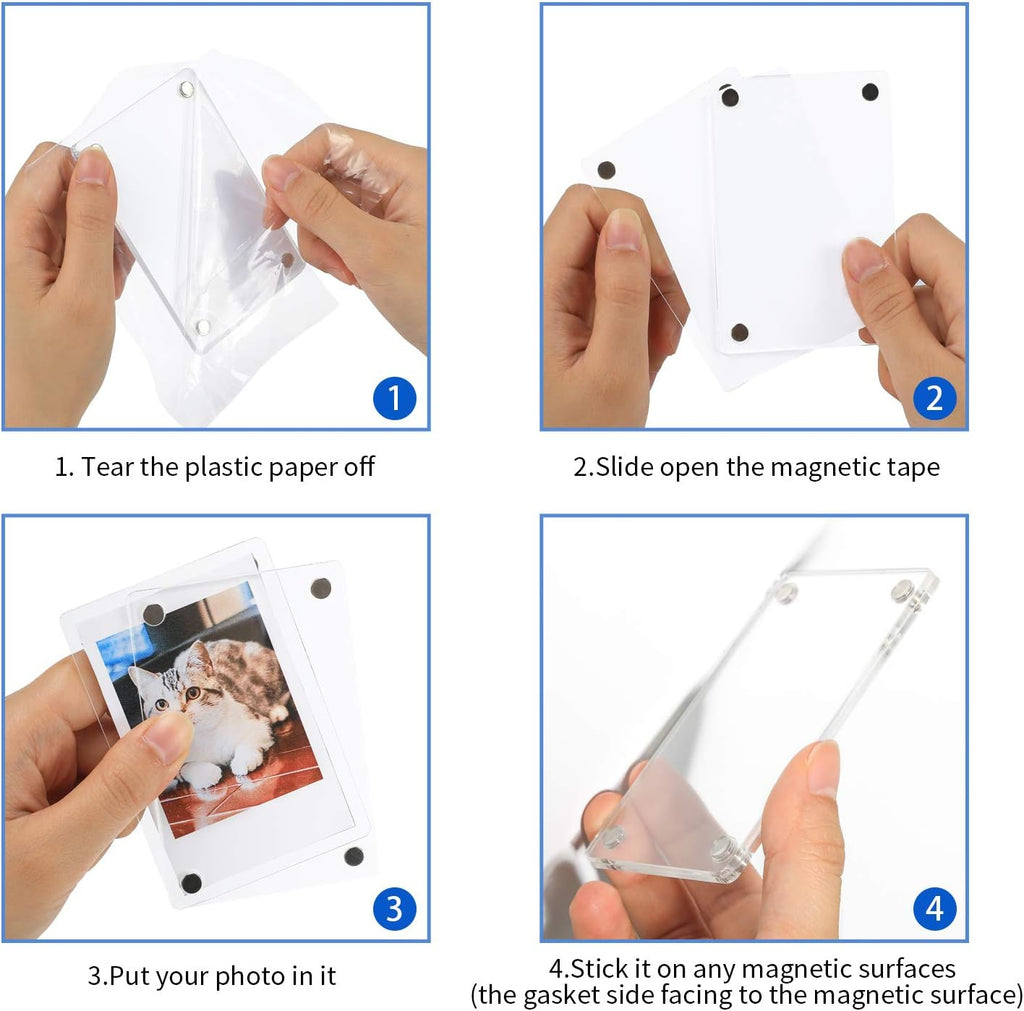 1

1. Tear the plastic paper off

2

2.Slide open the magnetic tape

3

3.Put your photo in it

4

4.Stick it on any magnetic surfaces
(the gasket side facing to the magnetic surface)